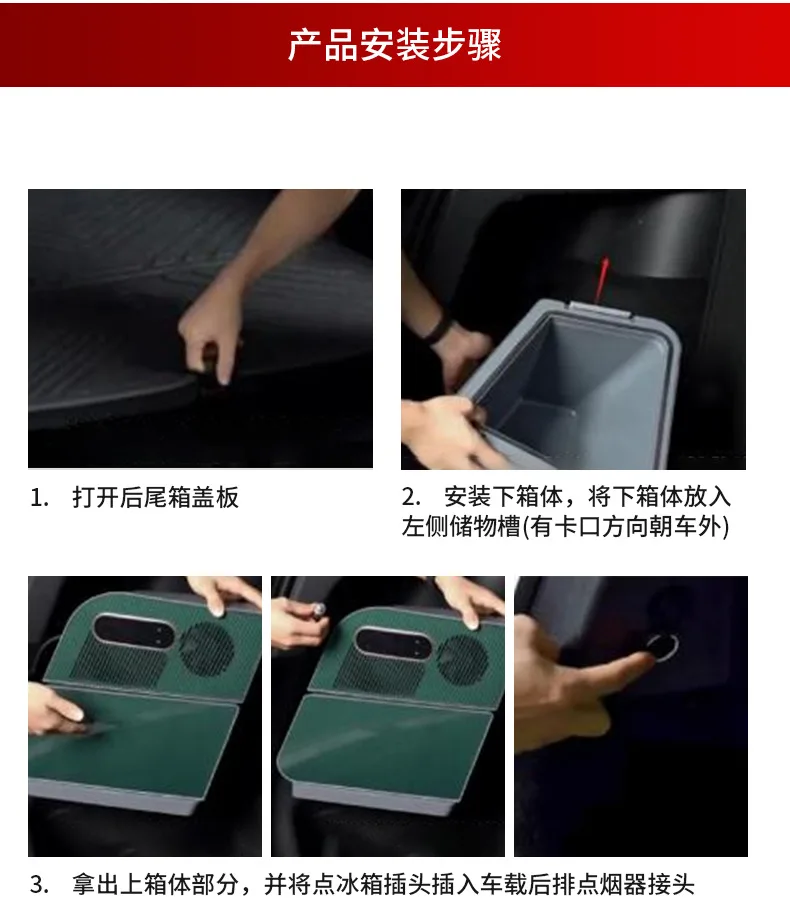 产品安装步骤

1. 打开后尾箱盖板

2. 安装下箱体，将下箱体放入左侧储物槽(有卡口方向朝车外)

3. 拿出上箱体部分，并将点冰箱插头插入车载后排点烟器接头