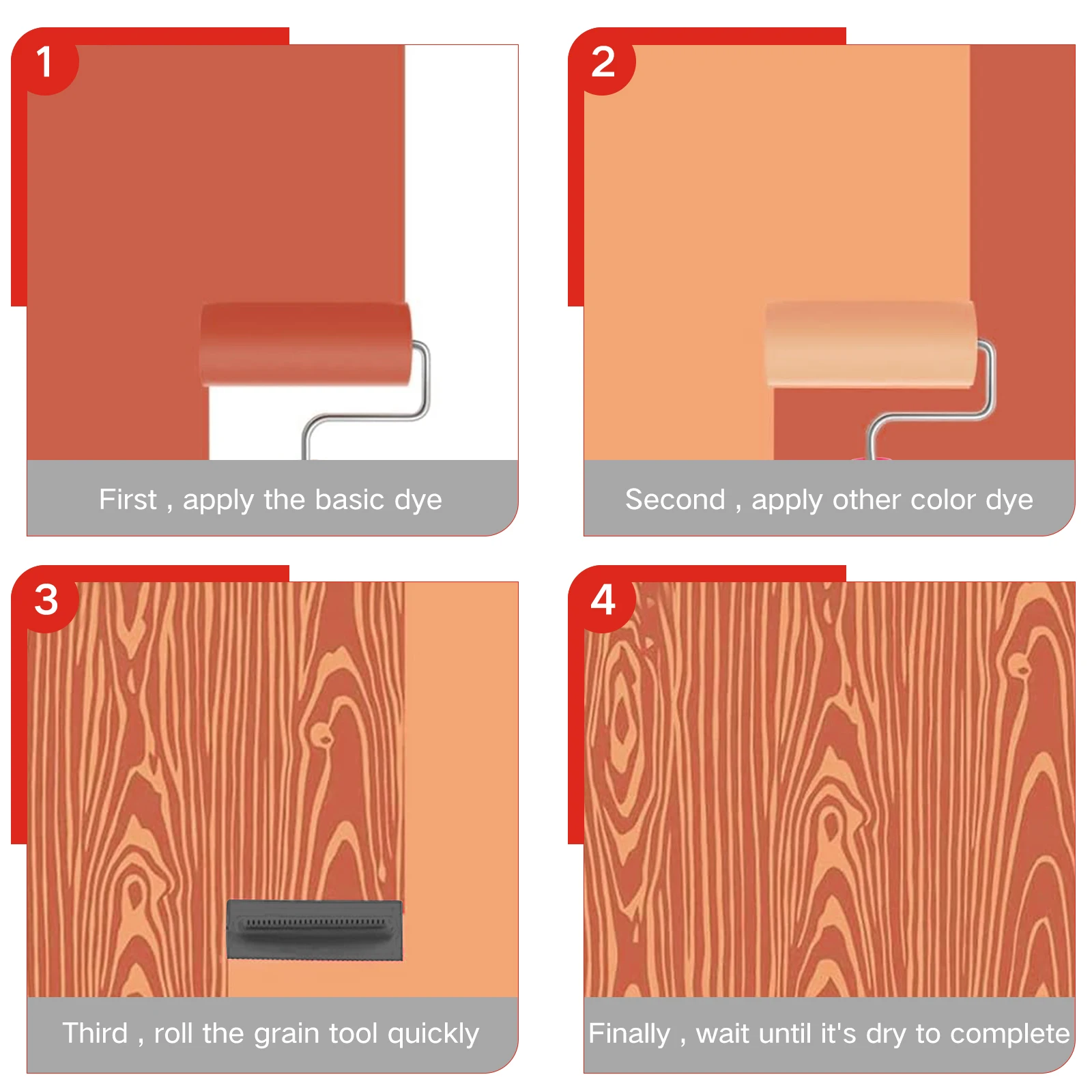 1

First , apply the basic dye

2

Second , apply other color dye

3

Third , roll the grain tool quickly

4

Finally , wait until it's dry to complete