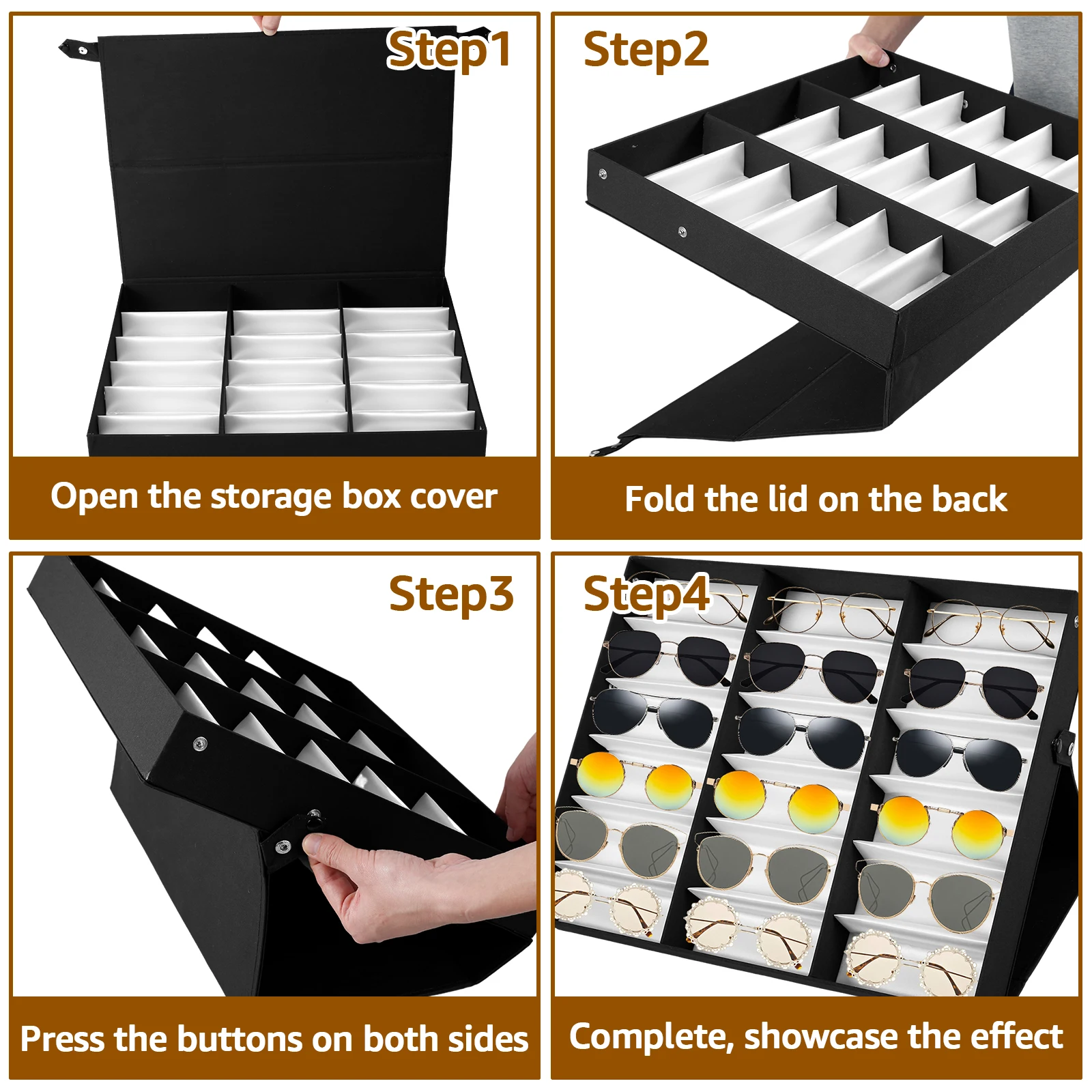 Step1

Open the storage box cover

Step2

Fold the lid on the back

Step3

Press the buttons on both sides

Step4

Complete, showcase the effect