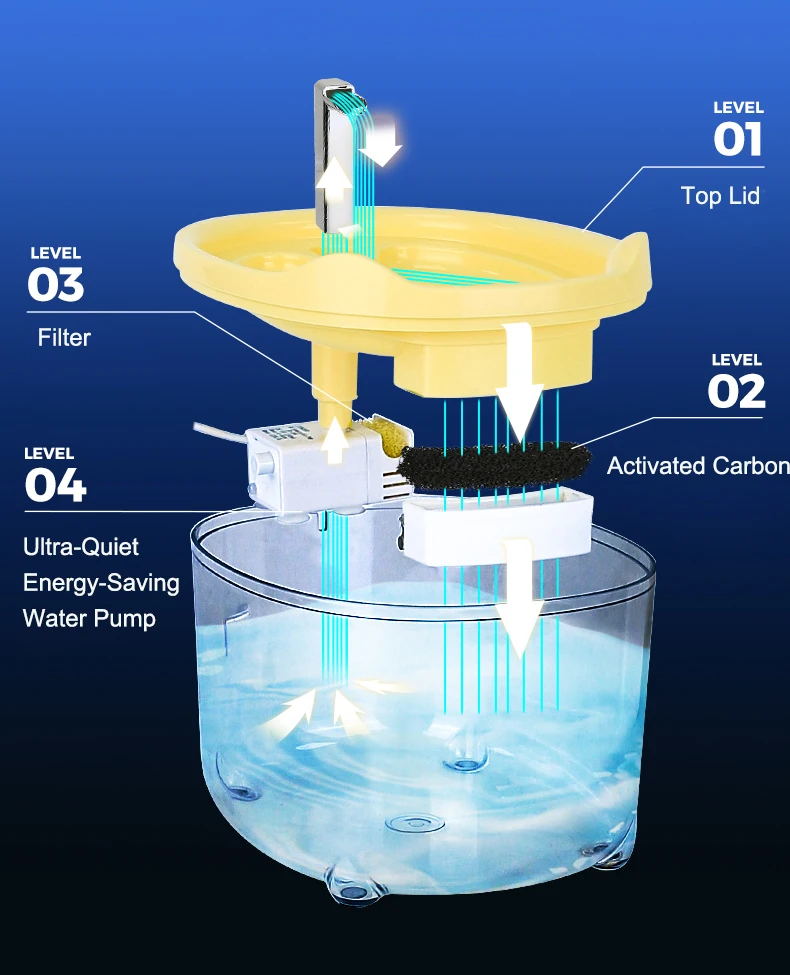 LEVEL
01
Top Lid

LEVEL
03
Filter

LEVEL
02
Activated Carbon

LEVEL
04
Ultra-Quiet
Energy-Saving
Water Pump