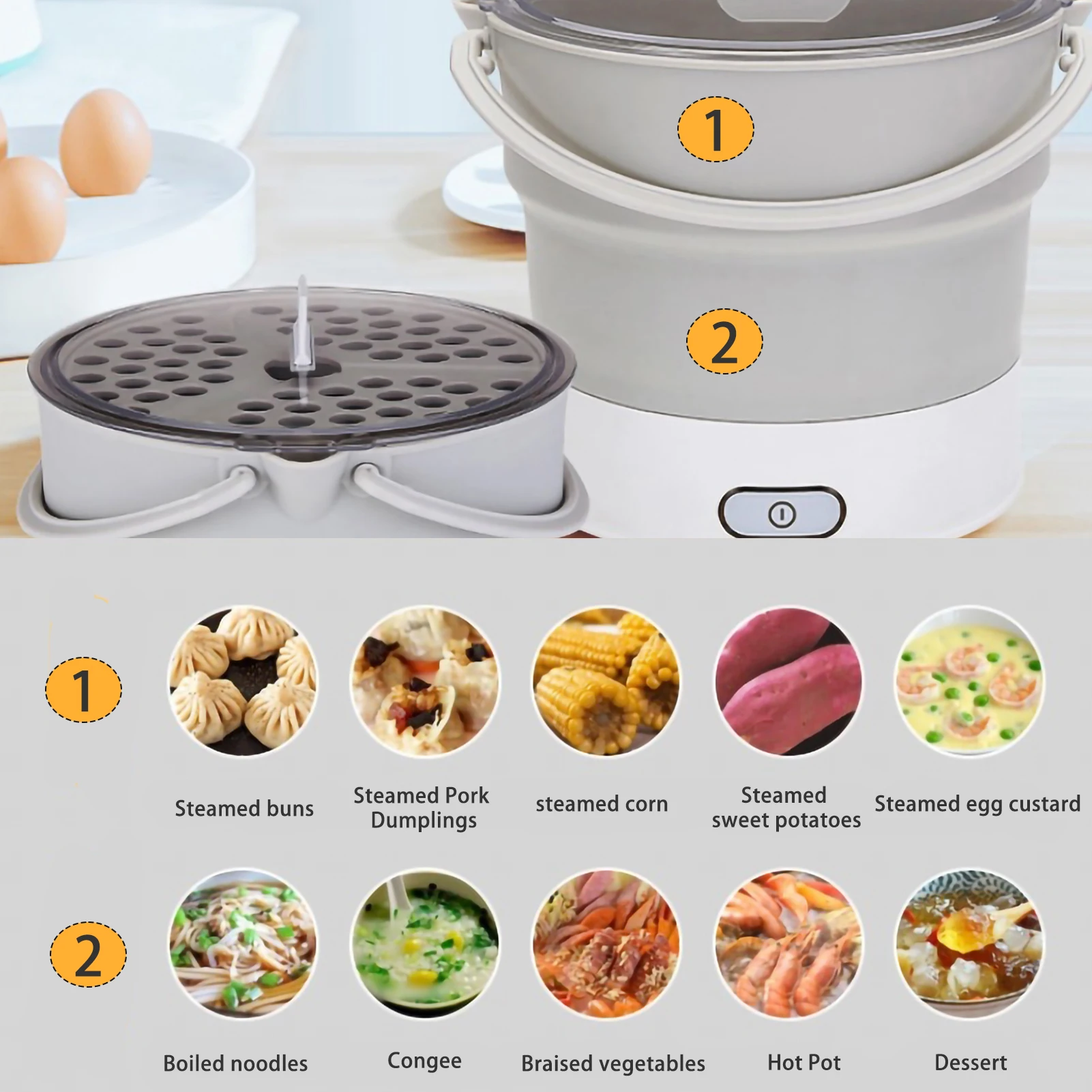 1

2

1

Steamed buns

Steamed Pork Dumplings

steamed corn

Steamed sweet potatoes

Steamed egg custard

2

Boiled noodles

Congee

Braised vegetables

Hot Pot

Dessert