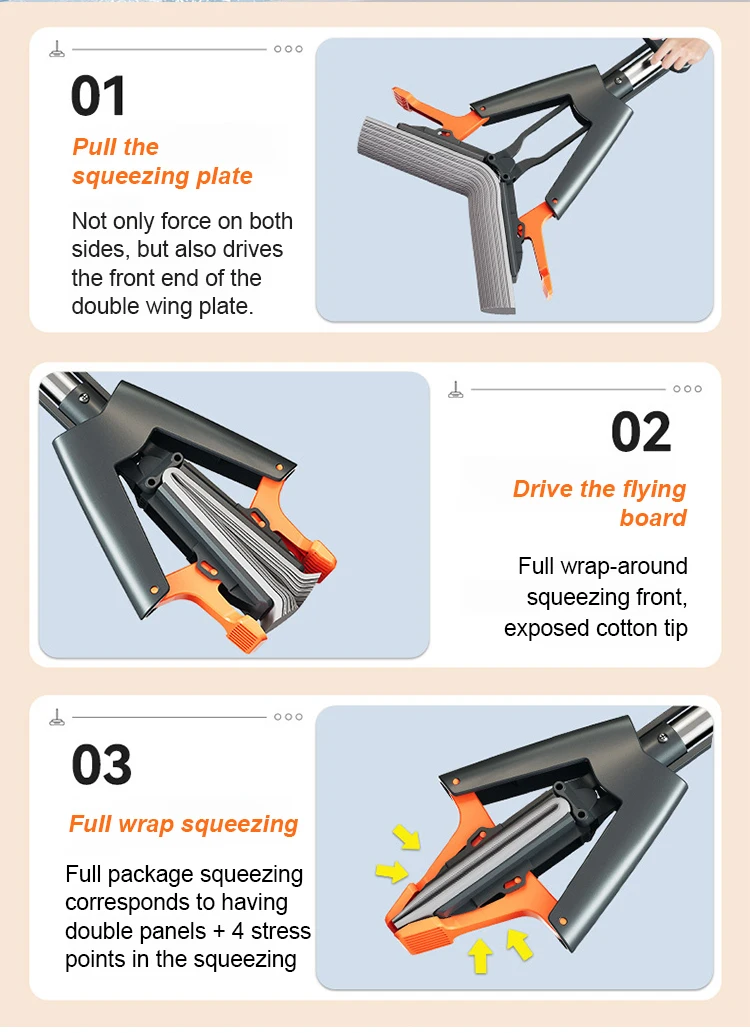 01

Pull the squeezing plate

Not only force on both sides, but also drives the front end of the double wing plate.

02

Drive the flying board

Full wrap-around squeezing front, exposed cotton tip

03

Full wrap squeezing

Full package squeezing corresponds to having double panels + 4 stress points in the squeezing