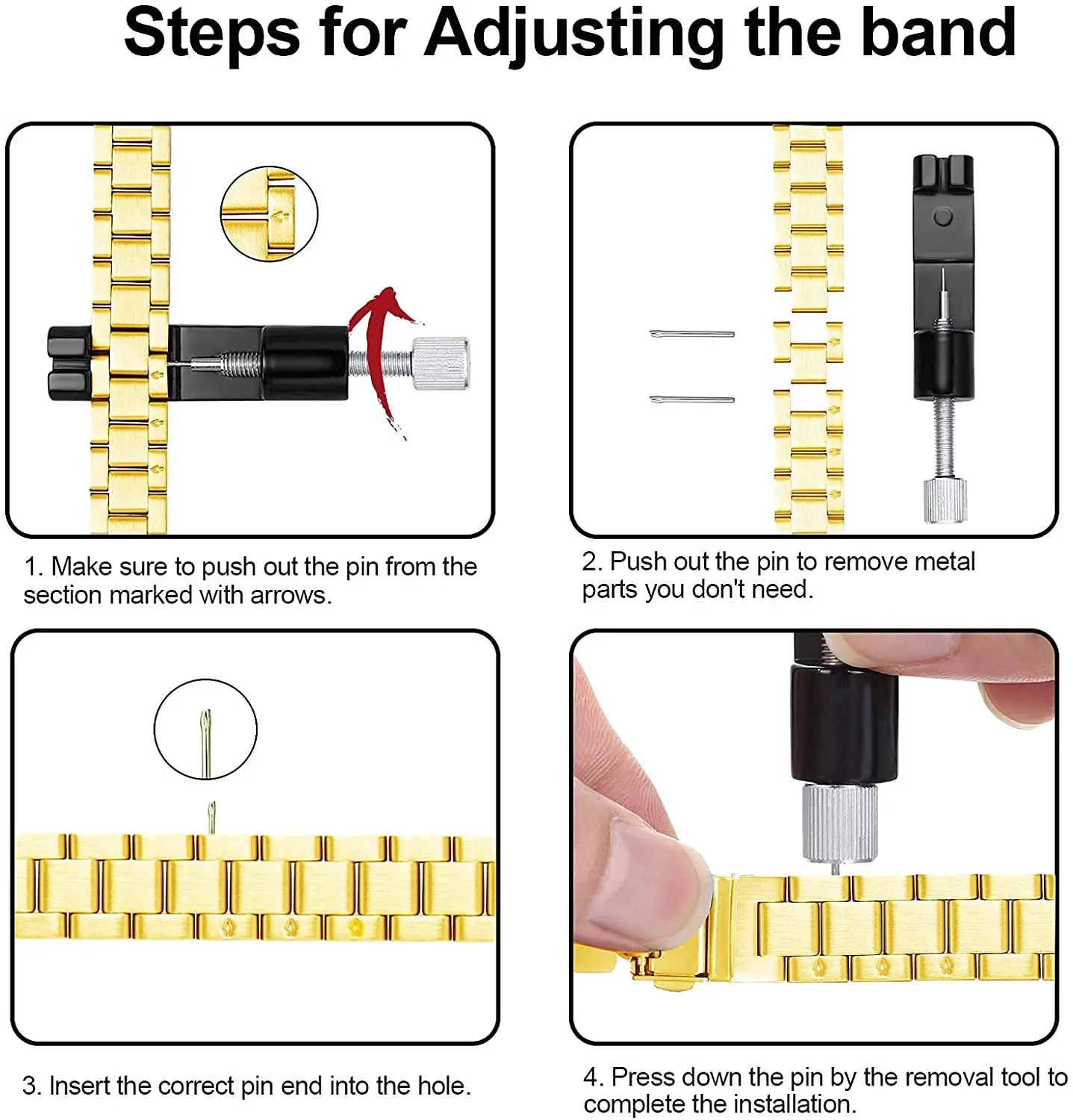 Steps for Adjusting the band

1. Make sure to push out the pin from the section marked with arrows.

2. Push out the pin to remove metal parts you don't need.

3. Insert the correct pin end into the hole.

4. Press down the pin by the removal tool to complete the installation.