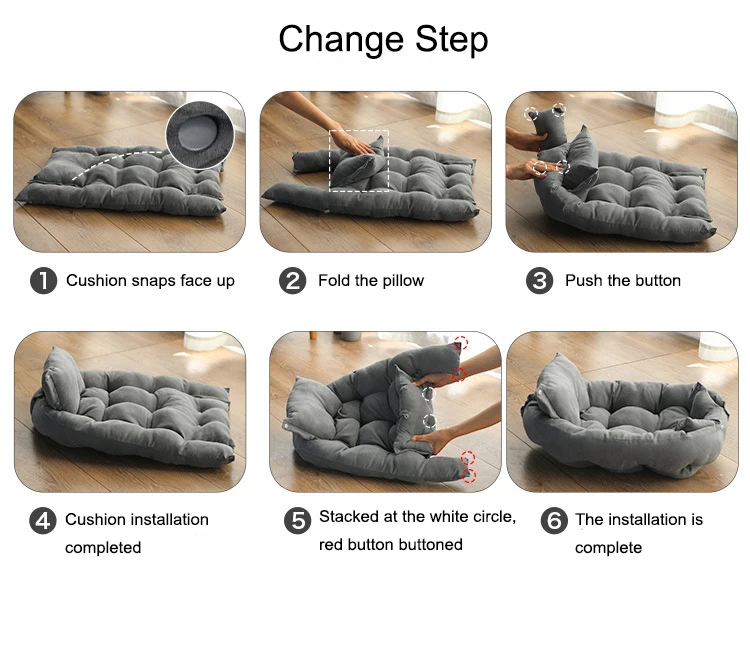 Change Step

1 Cushion snaps face up

2 Fold the pillow

3 Push the button

4 Cushion installation completed

5 Stacked at the white circle, red button buttoned

6 The installation is complete