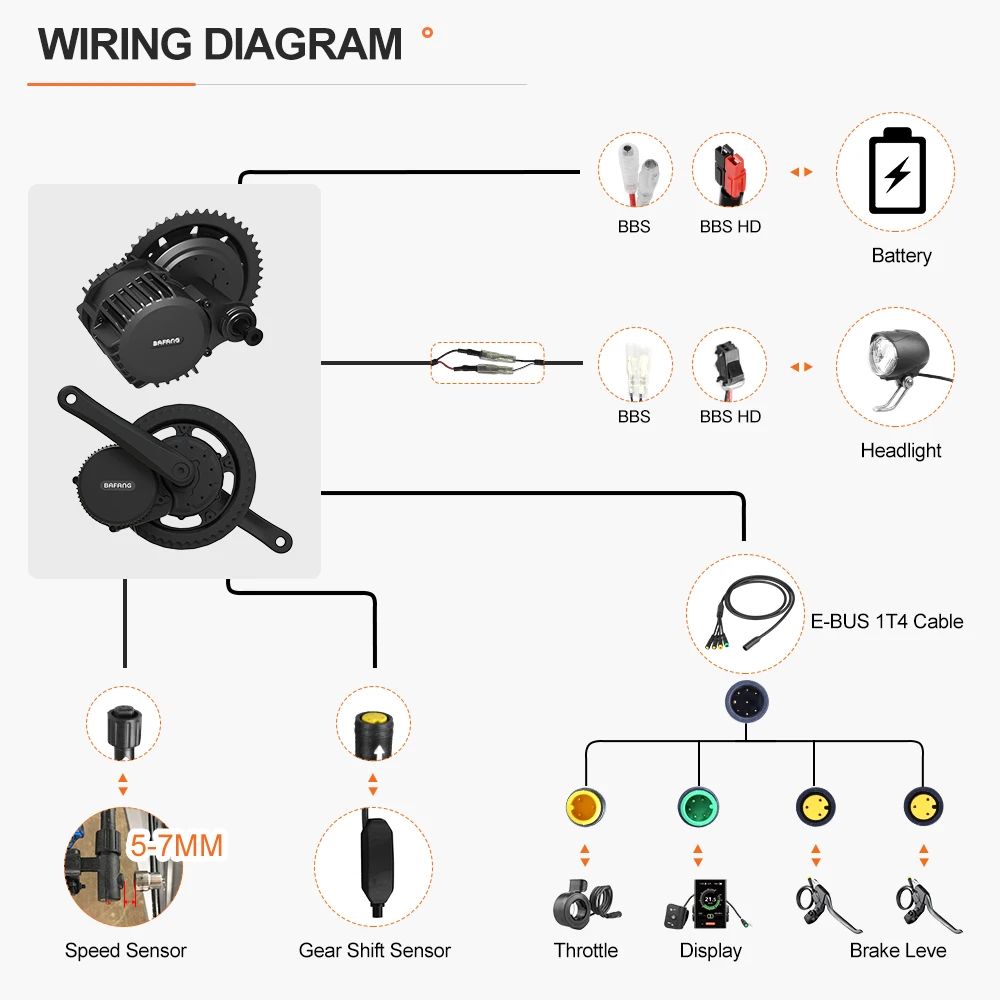 WIRING DIAGRAM

BBS

BBS HD

Battery

BAFANG

BBS

BBS HD

Headlight

BAFANG

E-BUS 1T4 Cable

5-7MM

Speed Sensor

Gear Shift Sensor

Throttle

Display

Brake Leve