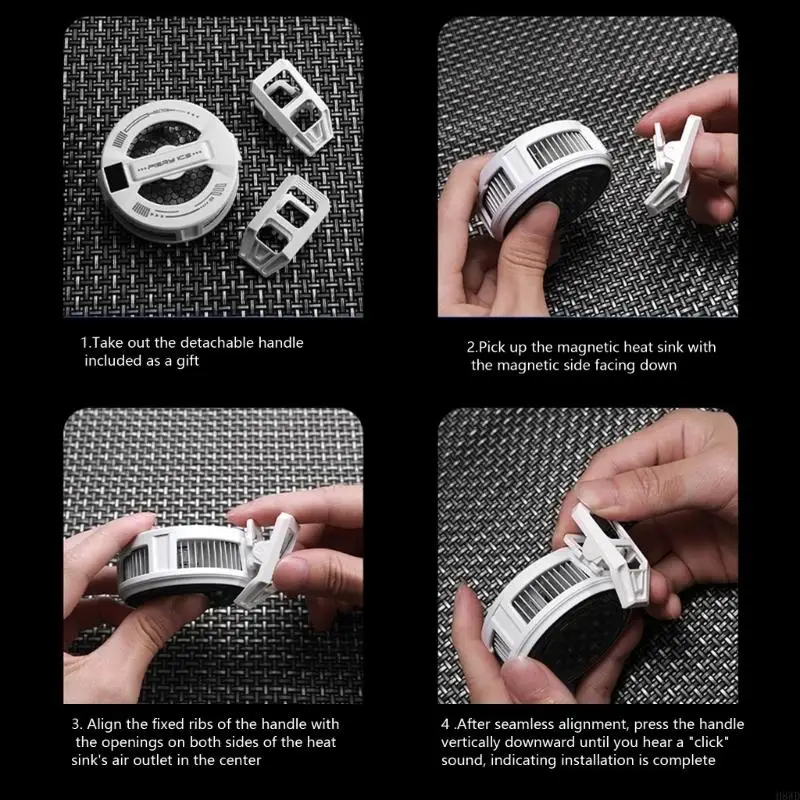 FIERY ICE

1.Take out the detachable handle included as a gift

2.Pick up the magnetic heat sink with the magnetic side facing down

3. Align the fixed ribs of the handle with the openings on both sides of the heat sink's air outlet in the center

4 .After seamless alignment, press the handle vertically downward until you hear a "click" sound, indicating installation is complete