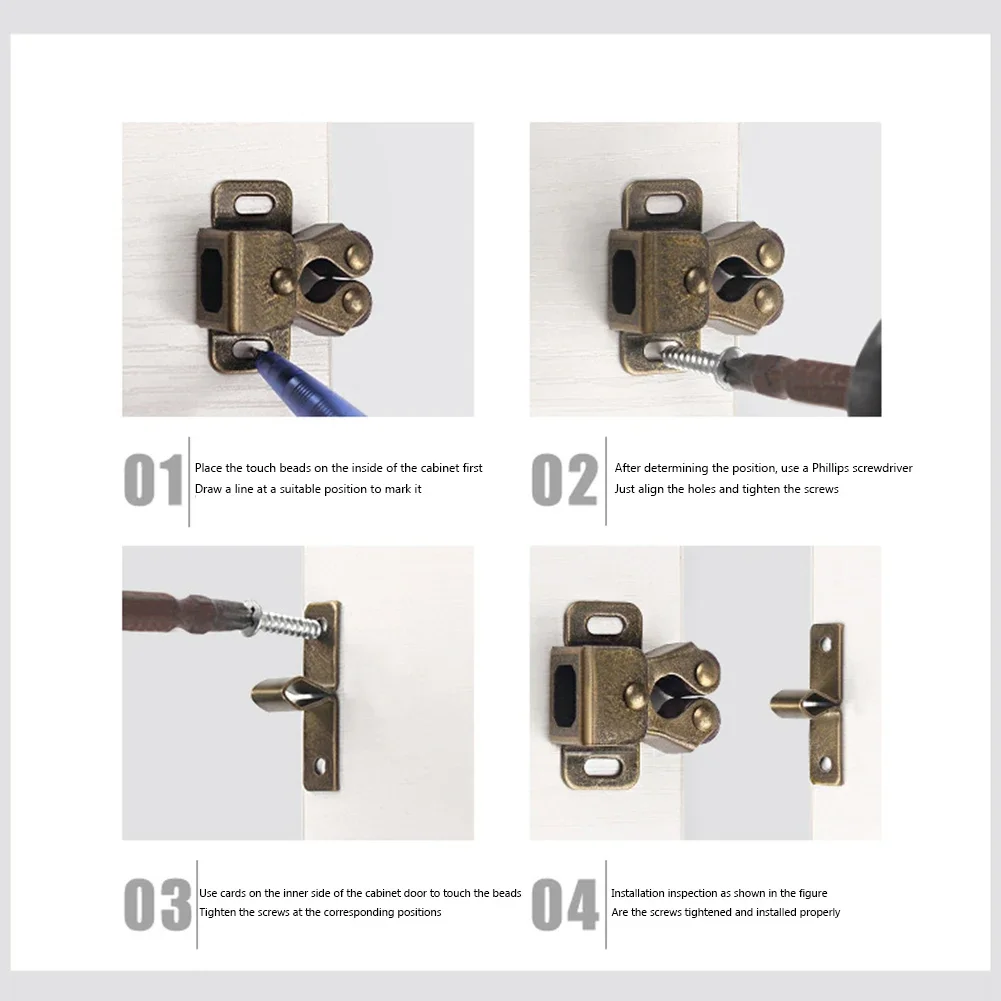 01
Place the touch beads on the inside of the cabinet first
Draw a line at a suitable position to mark it

02
After determining the position, use a Phillips screwdriver
Just align the holes and tighten the screws

03
Use cards on the inner side of the cabinet door to touch the beads
Tighten the screws at the corresponding positions

04
Installation inspection as shown in the figure
Are the screws tightened and installed properly