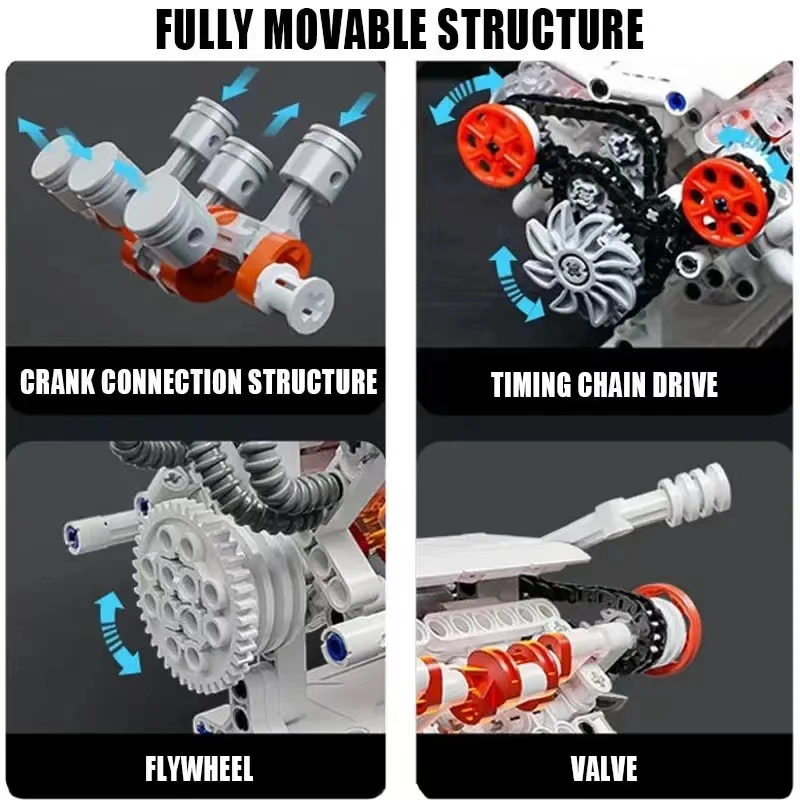 FULLY MOVABLE STRUCTURE

CRANK CONNECTION STRUCTURE

TIMING CHAIN DRIVE

FLYWHEEL

VALVE