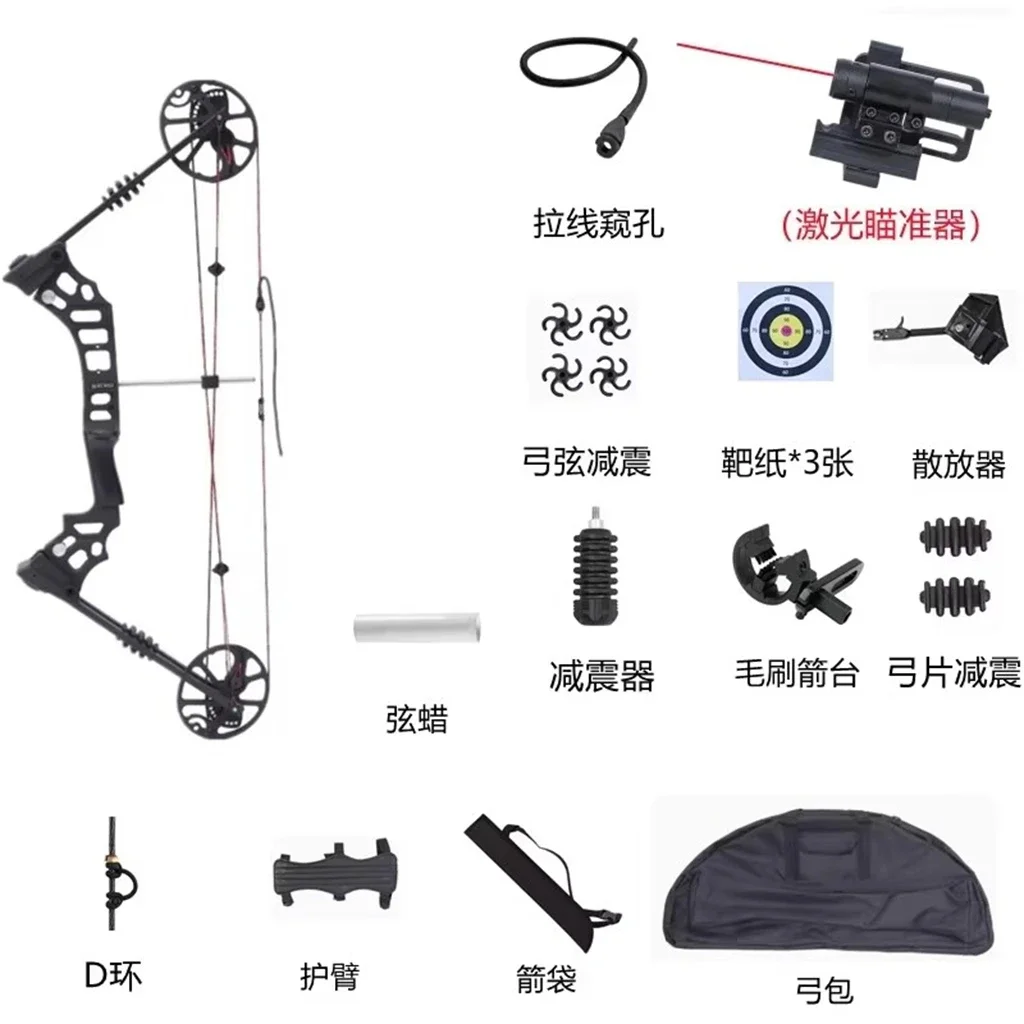 拉线窥孔

(激光瞄准器)

弓弦减震

靶纸*3张

散放器

减震器

毛刷箭台

弓片减震

弦蜡

D环

护臂

箭袋

弓包