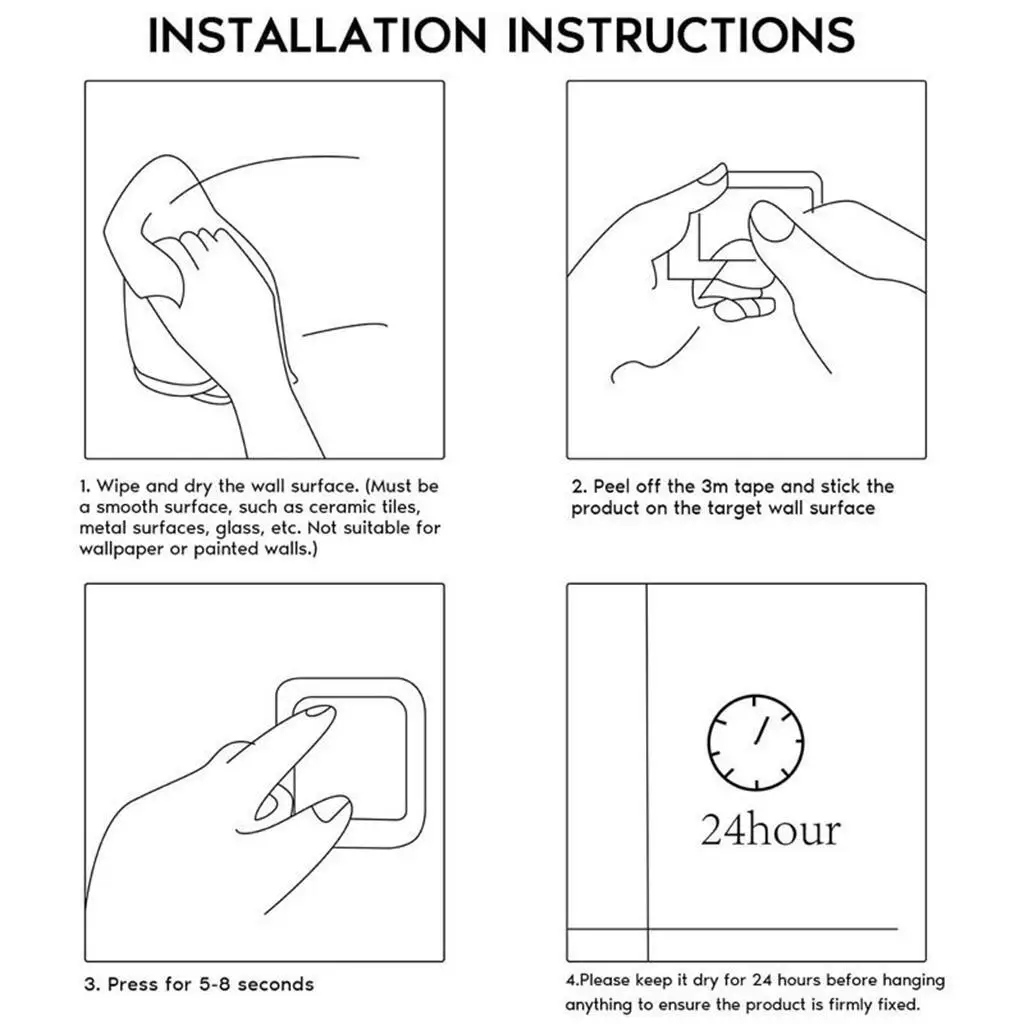 INSTALLATION INSTRUCTIONS

1. Wipe and dry the wall surface. (Must be a smooth surface, such as ceramic tiles, metal surfaces, glass, etc. Not suitable for wallpaper or painted walls.)

2. Peel off the 3m tape and stick the product on the target wall surface

3. Press for 5-8 seconds

24hour

4.Please keep it dry for 24 hours before hanging anything to ensure the product is firmly fixed.