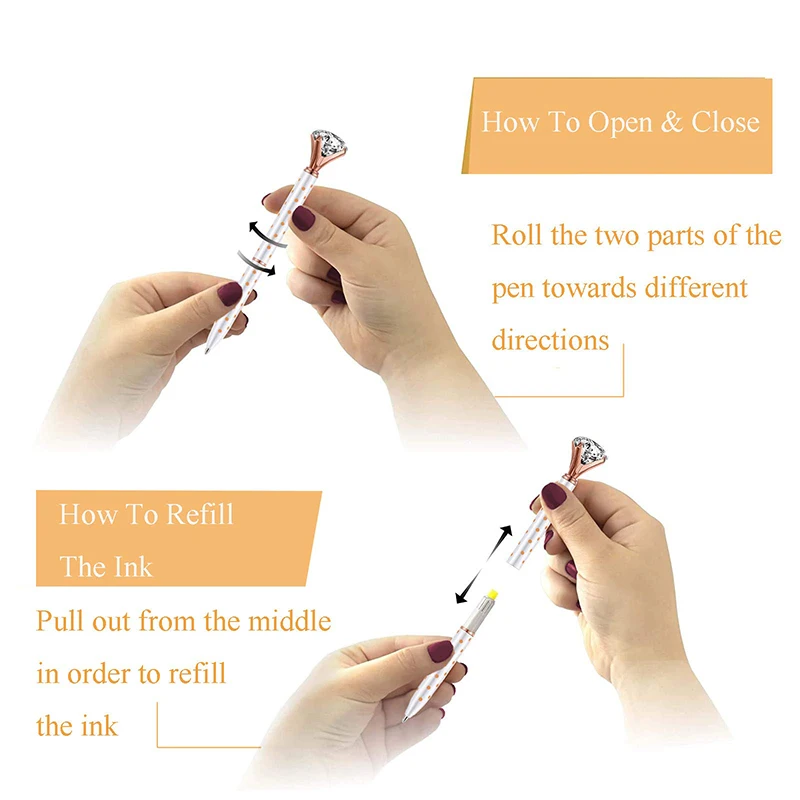 How To Open & Close

Roll the two parts of the pen towards different directions

How To Refill The Ink

Pull out from the middle in order to refill the ink