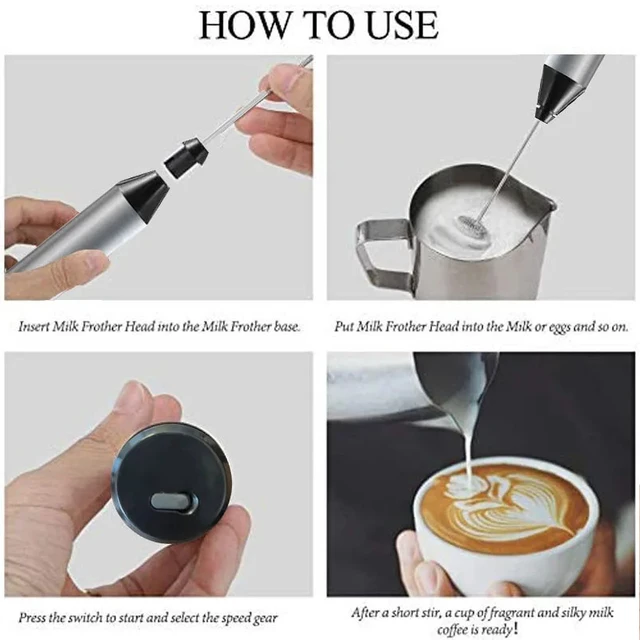 HOW TO USE

Insert Milk Frother Head into the Milk Frother base.

Put Milk Frother Head into the Milk or eggs and so on.

Press the switch to start and select the speed gear

After a short stir, a cup of fragrant and silky milk coffee is ready!