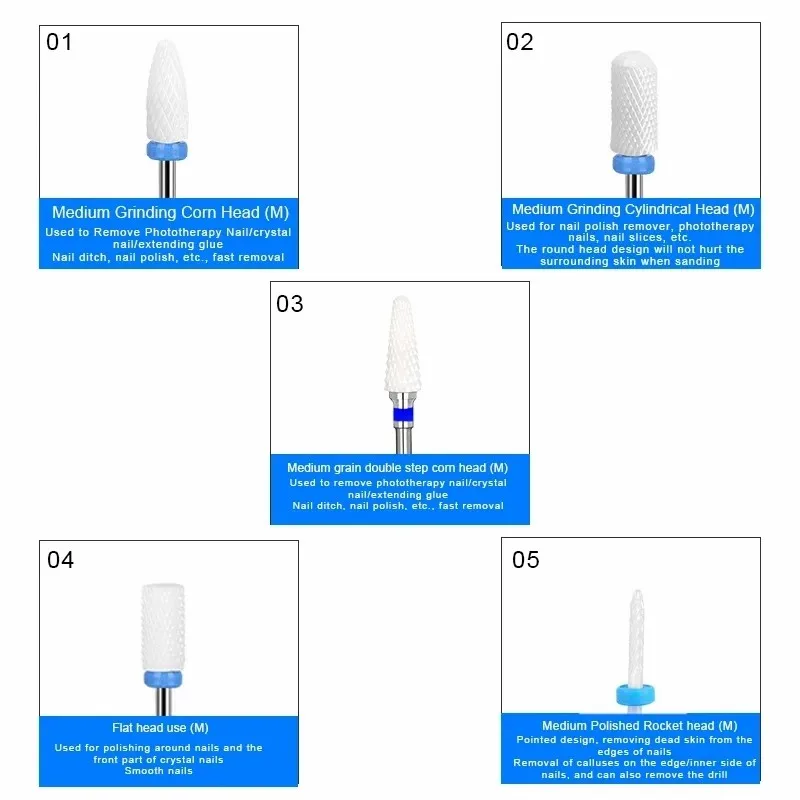 01

Medium Grinding Corn Head (M)

Used to Remove Phototherapy Nail/crystal nail/extending glue
Nail ditch, nail polish, etc., fast removal

02

Medium Grinding Cylindrical Head (M)

Used for nail polish remover, phototherapy nails, nail slices, etc.
The round head design will not hurt the surrounding skin when sanding

03

Medium grain double step corn head (M)

Used to remove phototherapy nail/crystal nail/extending glue
Nail ditch, nail polish, etc., fast removal

04

Flat head use (M)

Used for polishing around nails and the front part of crystal nails
Smooth nails

05

Medium Polished Rocket head (M)

Pointed design, removing dead skin from the edges of nails
Removal of calluses on the edge/inner side of nails, and can also remove the drill