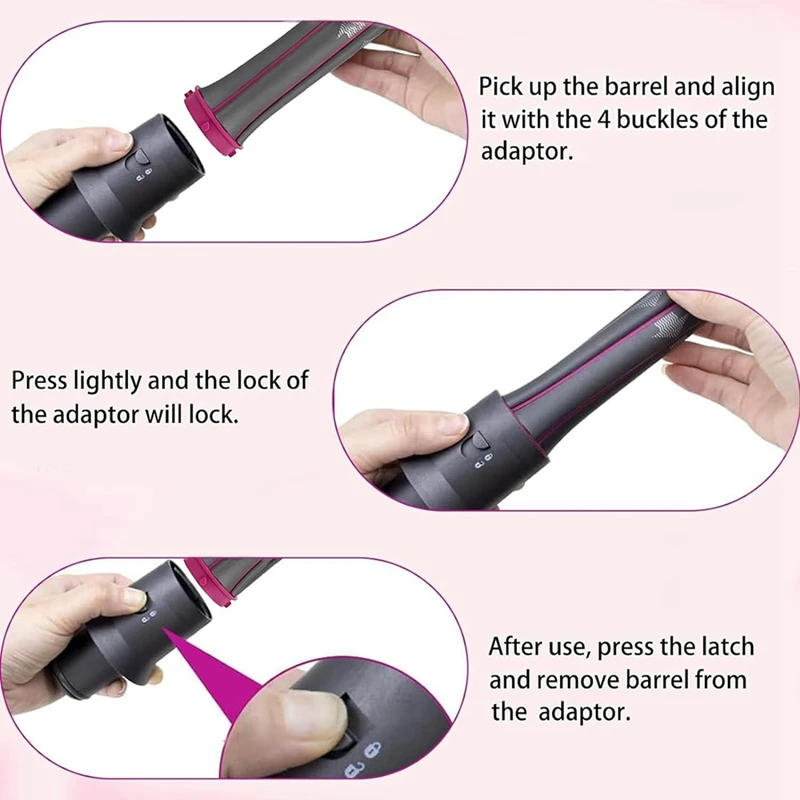 Pick up the barrel and align it with the 4 buckles of the adaptor.

Press lightly and the lock of the adaptor will lock.

After use, press the latch and remove barrel from the adaptor.