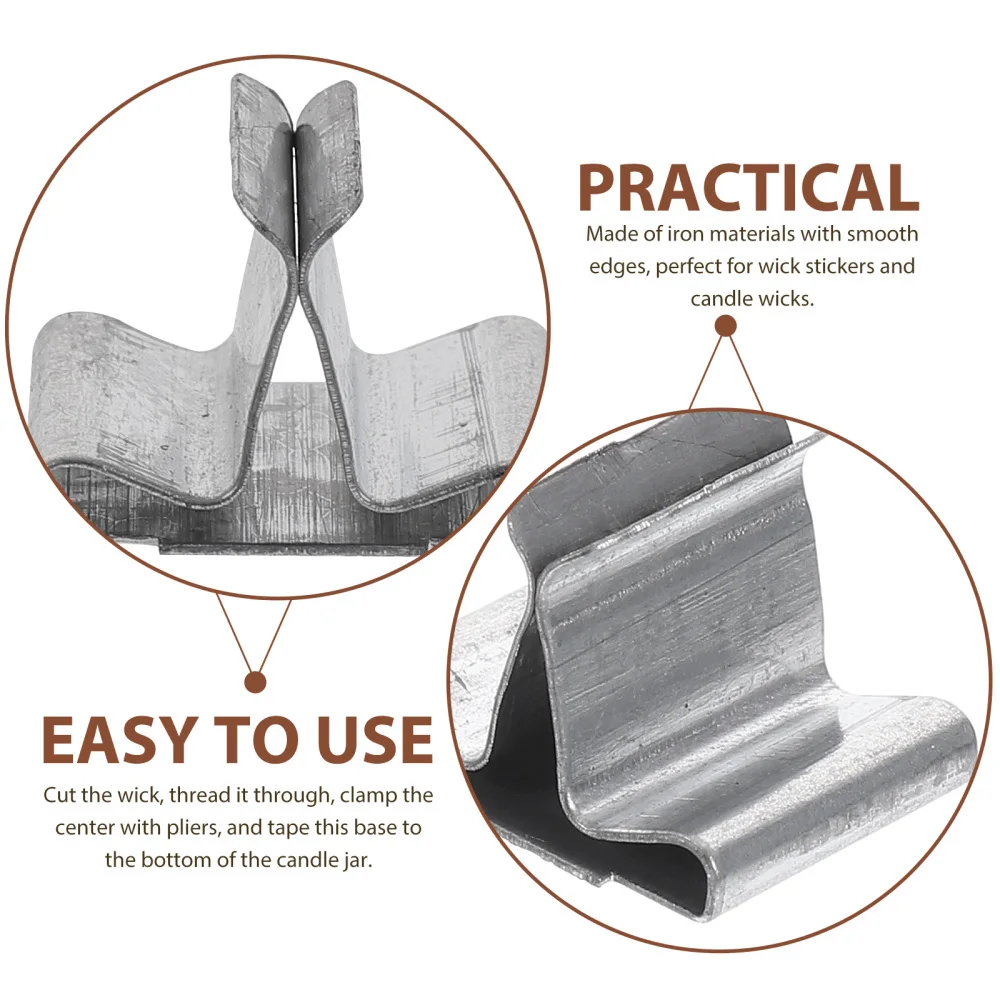 PRACTICAL

Made of iron materials with smooth edges, perfect for wick stickers and candle wicks.

EASY TO USE

Cut the wick, thread it through, clamp the center with pliers, and tape this base to the bottom of the candle jar.