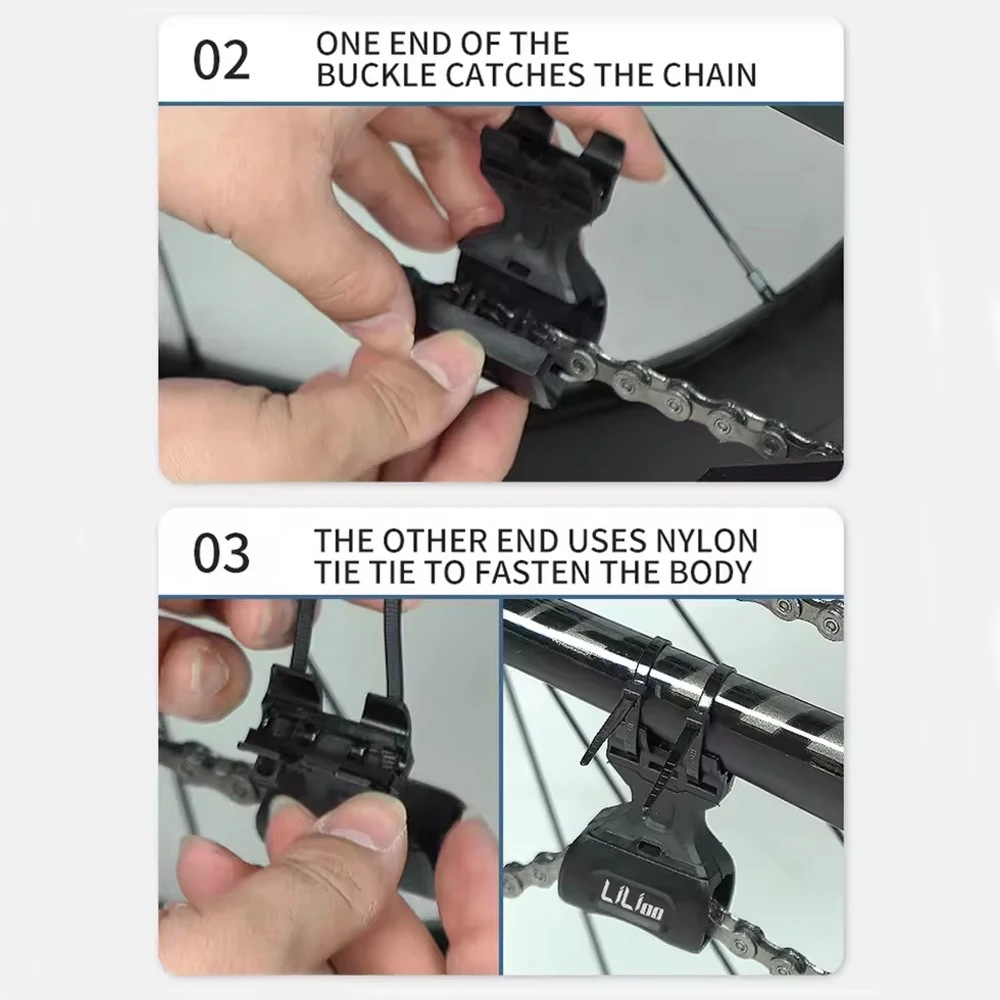 02

ONE END OF THE BUCKLE CATCHES THE CHAIN

03

THE OTHER END USES NYLON TIE TIE TO FASTEN THE BODY

LiLioo