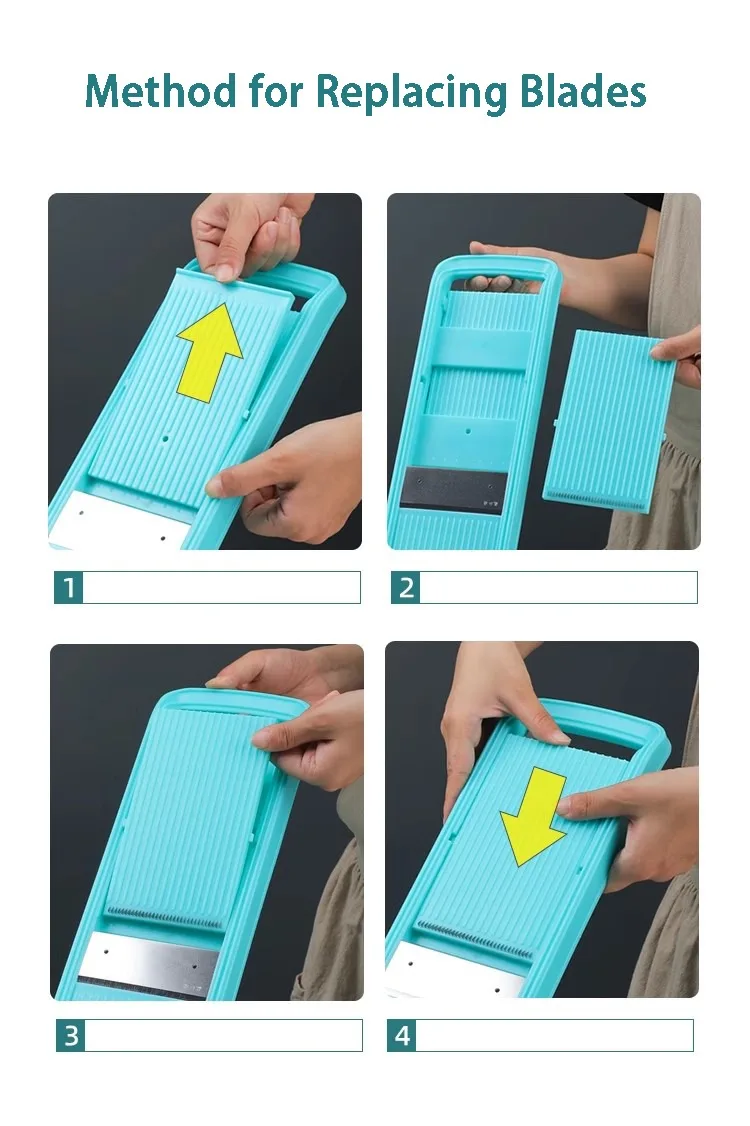 Method for Replacing Blades

1

2

3

4