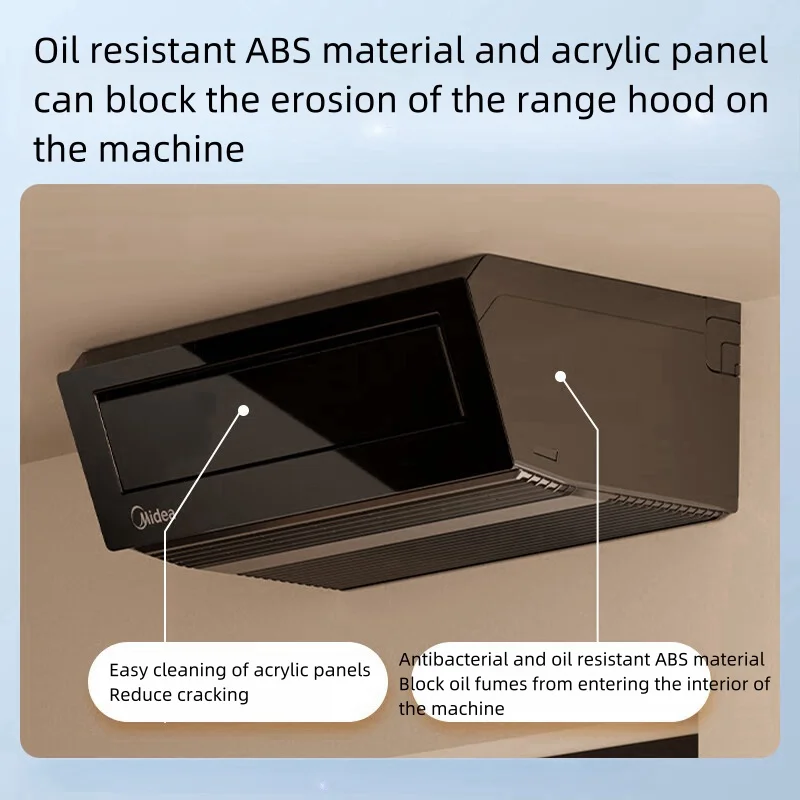 Oil resistant ABS material and acrylic panel can block the erosion of the range hood on the machine

Midea

Easy cleaning of acrylic panels
Reduce cracking

Antibacterial and oil resistant ABS material
Block oil fumes from entering the interior of the machine