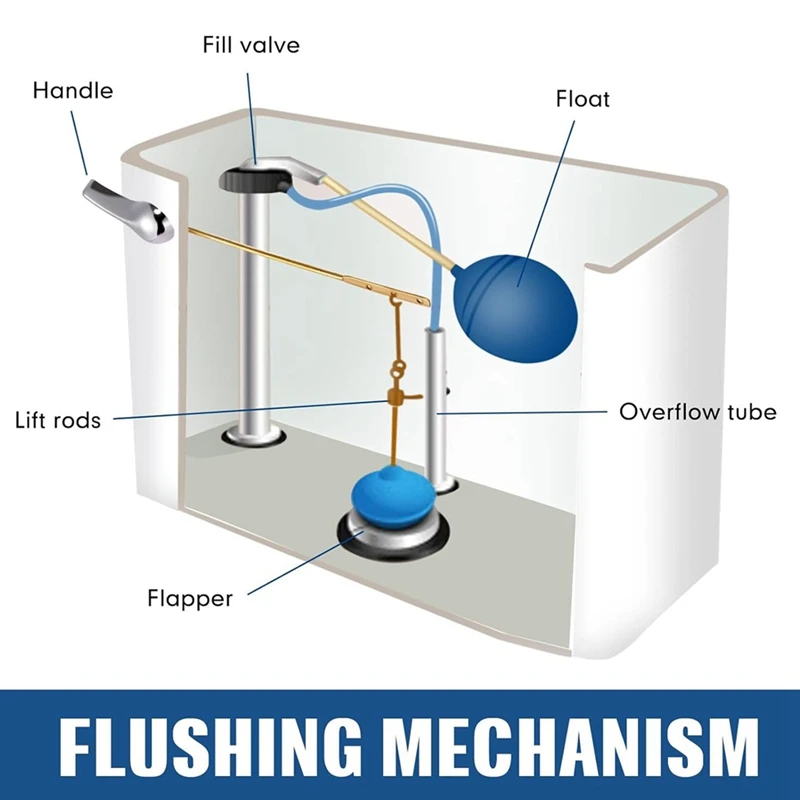 Fill valve

Handle

Float

Lift rods

Overflow tube

Flapper

FLUSHING MECHANISM