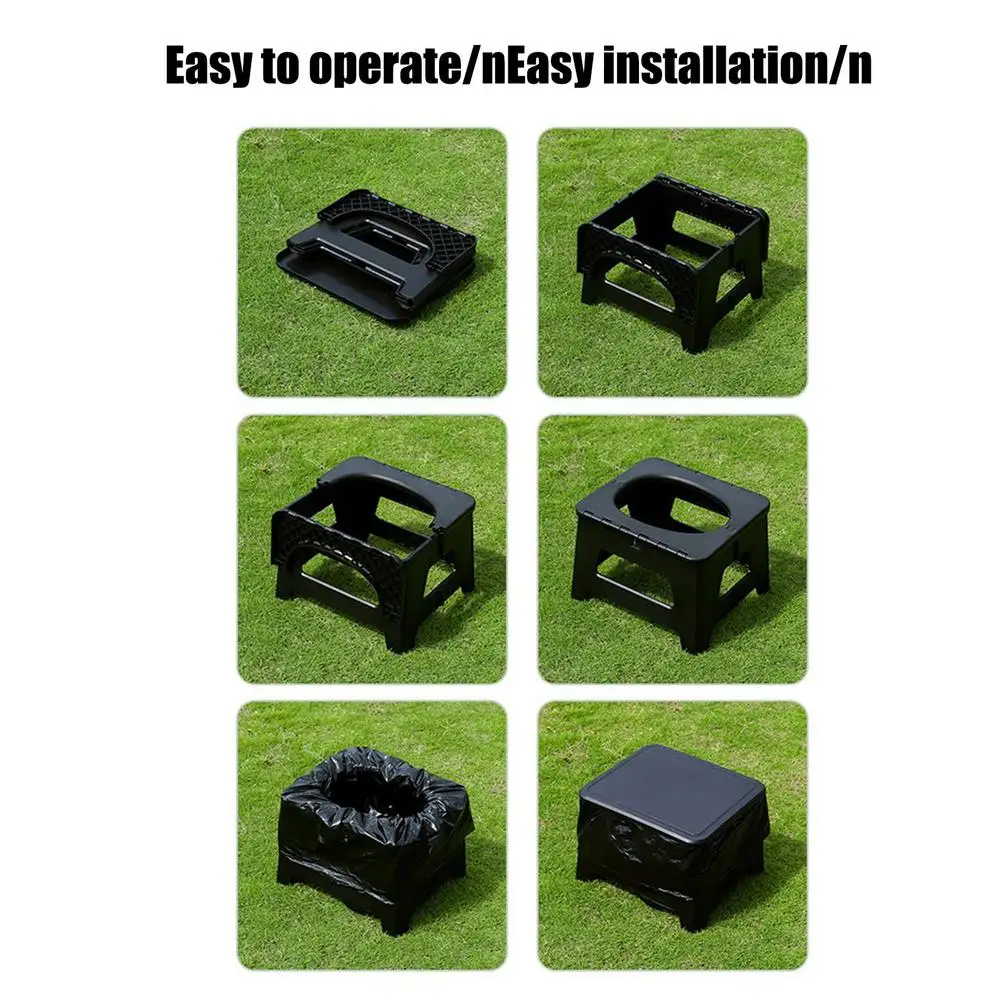 Easy to operate/nEasy installation/n