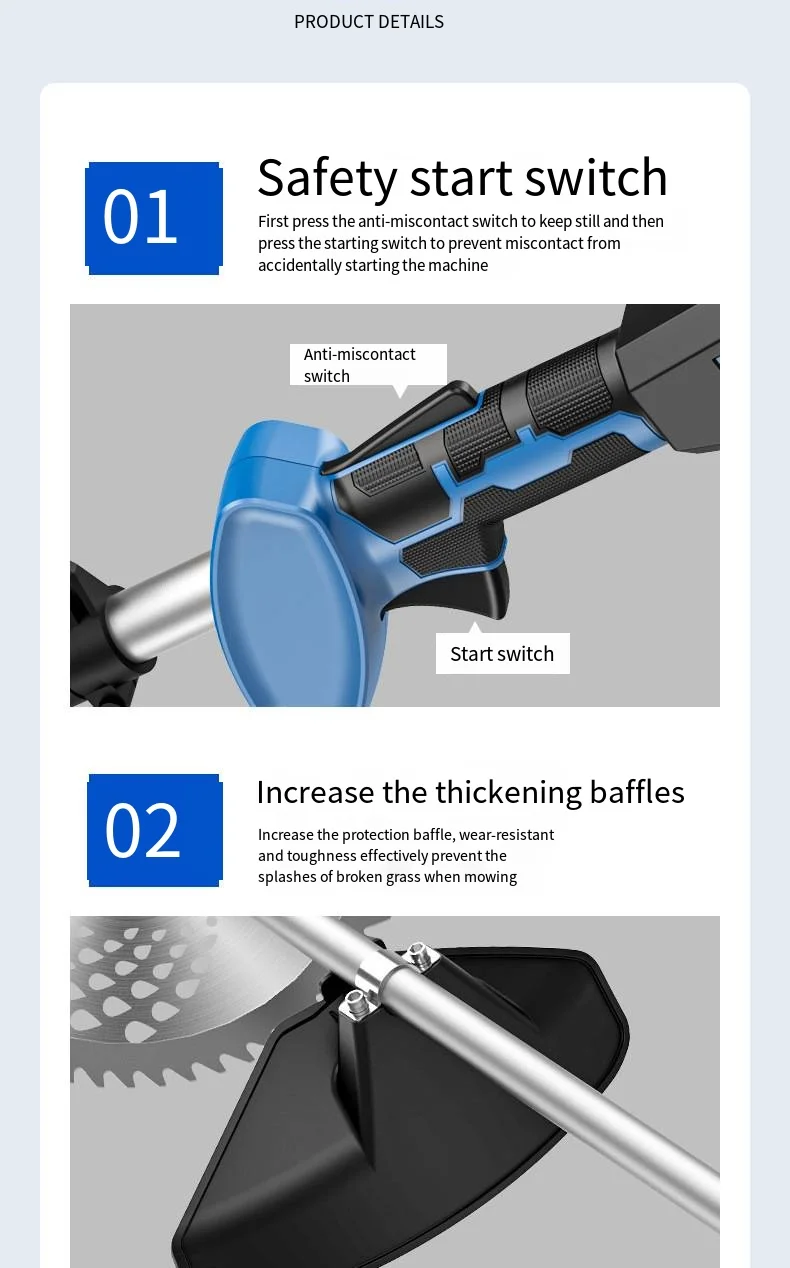 PRODUCT DETAILS

01

Safety start switch

First press the anti-miscontact switch to keep still and then press the starting switch to prevent miscontact from accidentally starting the machine

Anti-miscontact switch

Start switch

02

Increase the thickening baffles

Increase the protection baffle, wear-resistant and toughness effectively prevent the splashes of broken grass when mowing