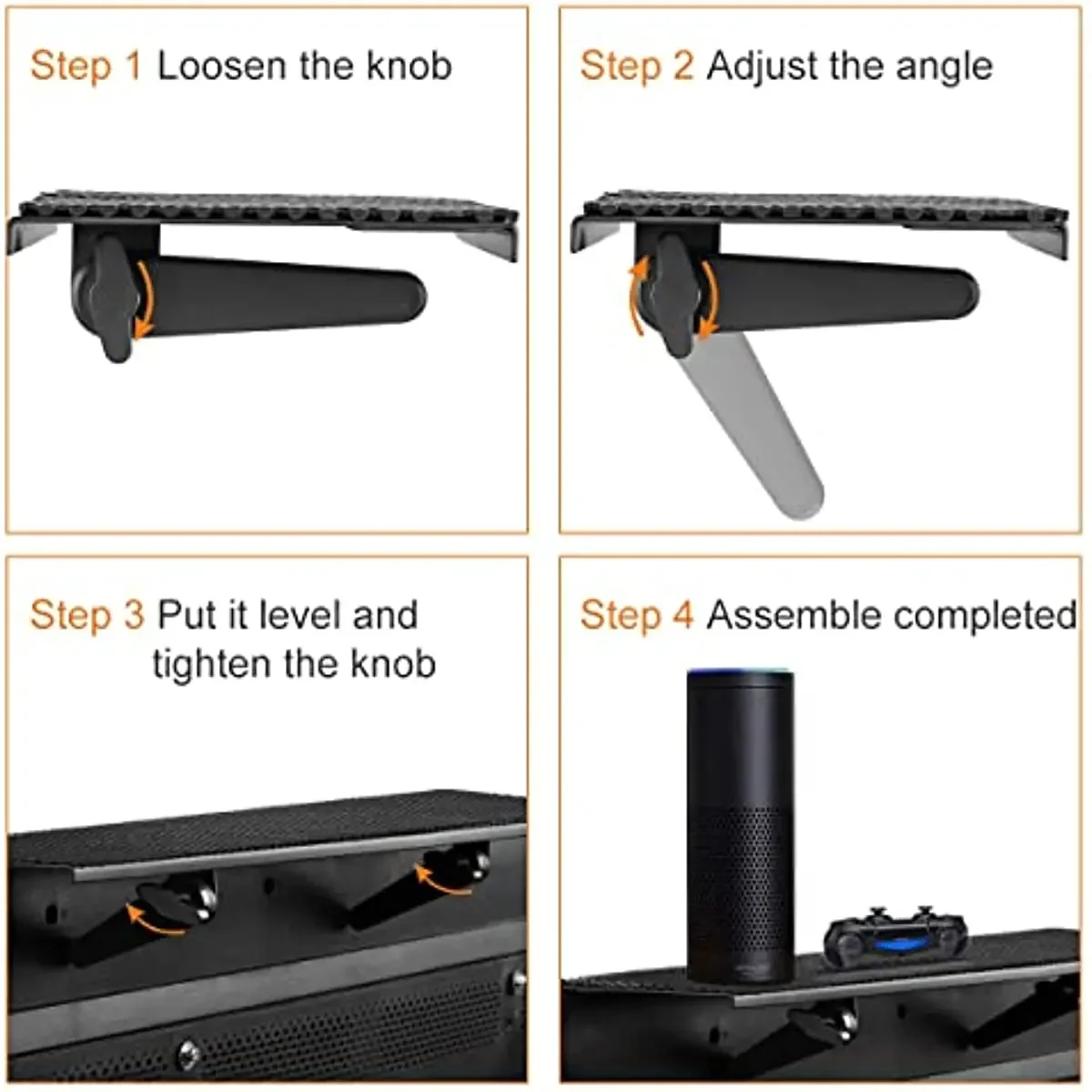 Step 1 Loosen the knob

Step 2 Adjust the angle

Step 3 Put it level and tighten the knob

Step 4 Assemble completed