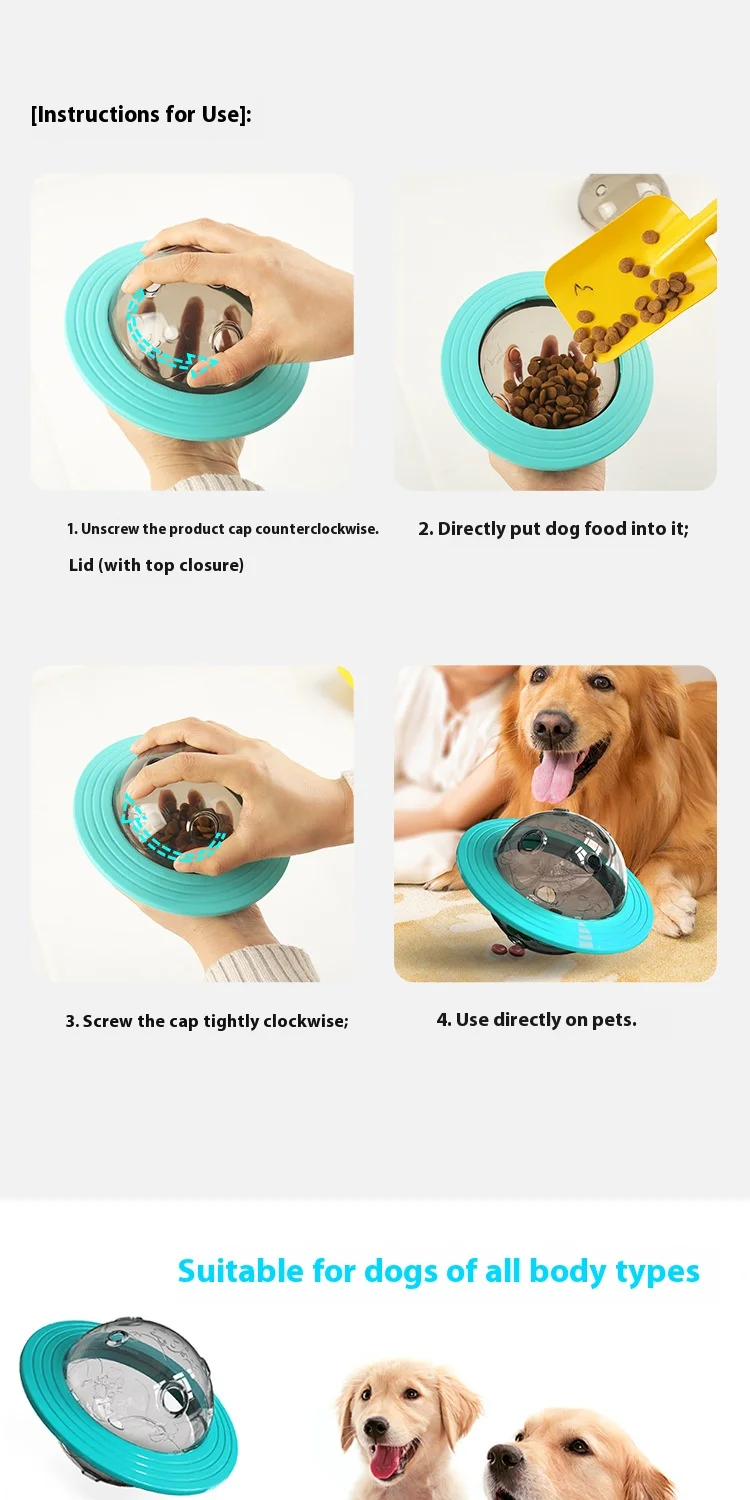 [Instructions for Use]:

1. Unscrew the product cap counterclockwise.

Lid (with top closure)

2. Directly put dog food into it;

3. Screw the cap tightly clockwise;

4. Use directly on pets.

Suitable for dogs of all body types