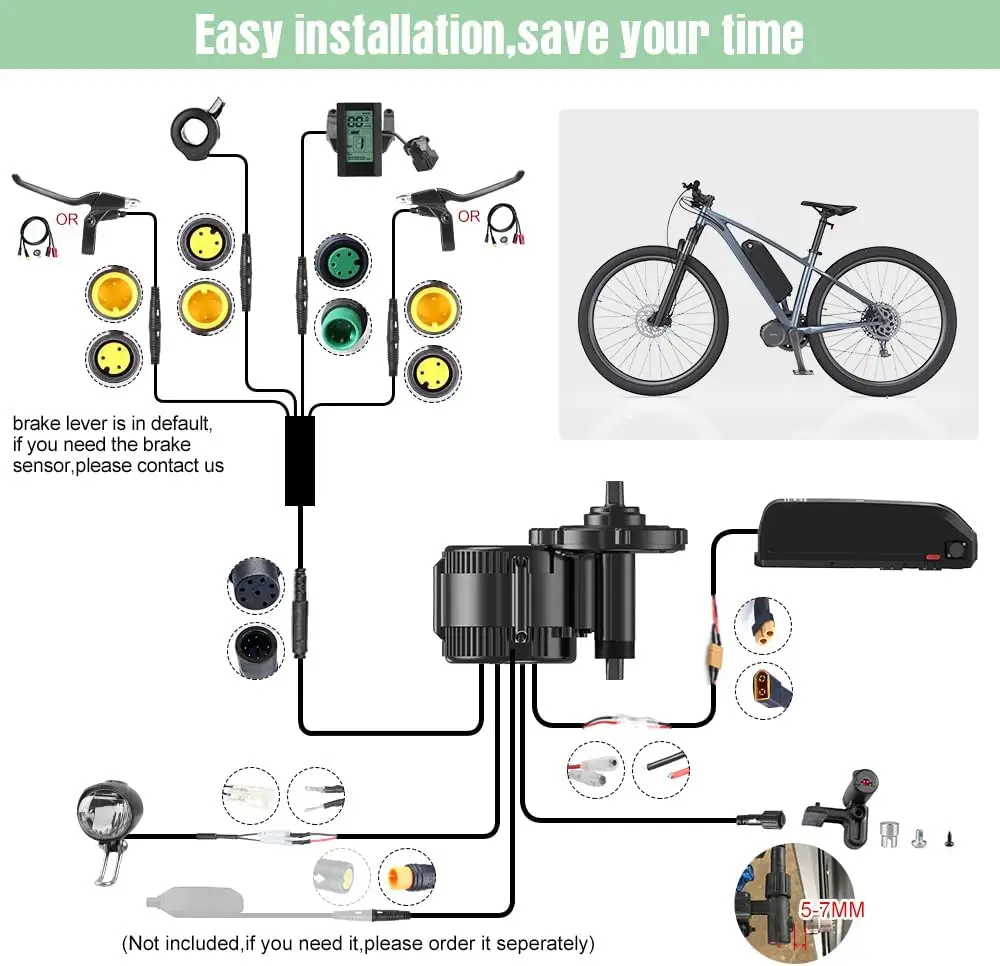 Easy installation,save your time

OR

OR

brake lever is in default, if you need the brake sensor,please contact us

5-7MM

(Not included,if you need it,please order it seperately)