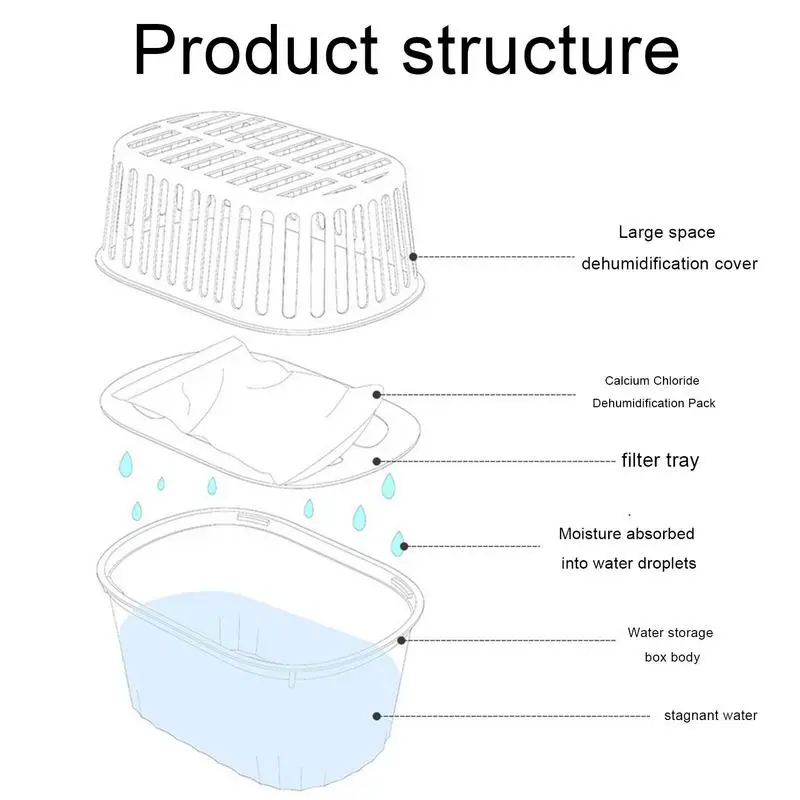 Product structure

Large space
dehumidification cover

Calcium Chloride
Dehumidification Pack

filter tray

Moisture absorbed
into water droplets

Water storage
box body

stagnant water