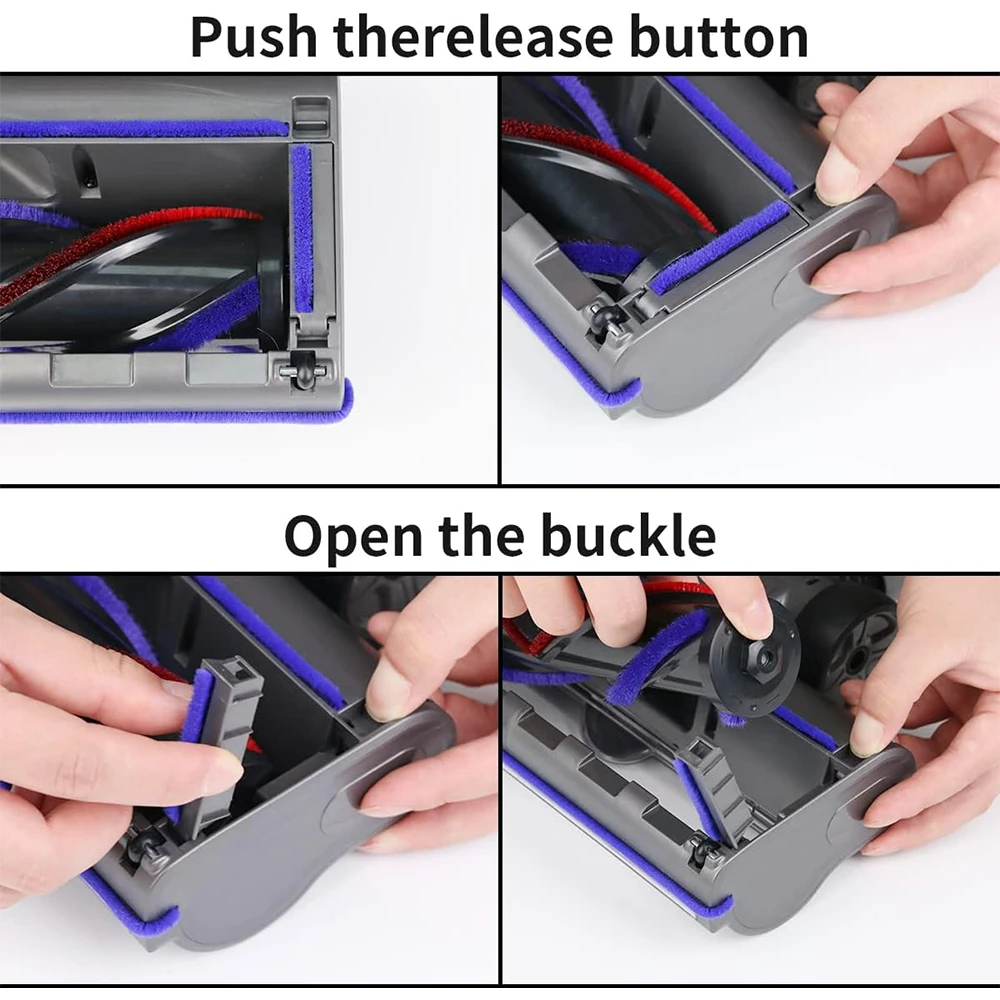 Push therelease button

Open the buckle