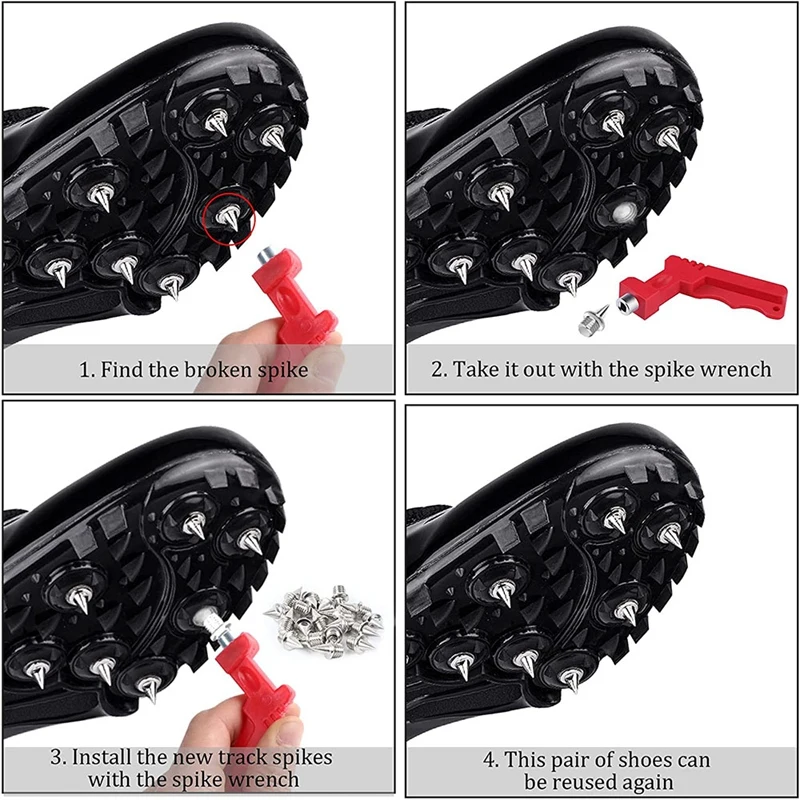 1. Find the broken spike

2. Take it out with the spike wrench

3. Install the new track spikes with the spike wrench

4. This pair of shoes can be reused again