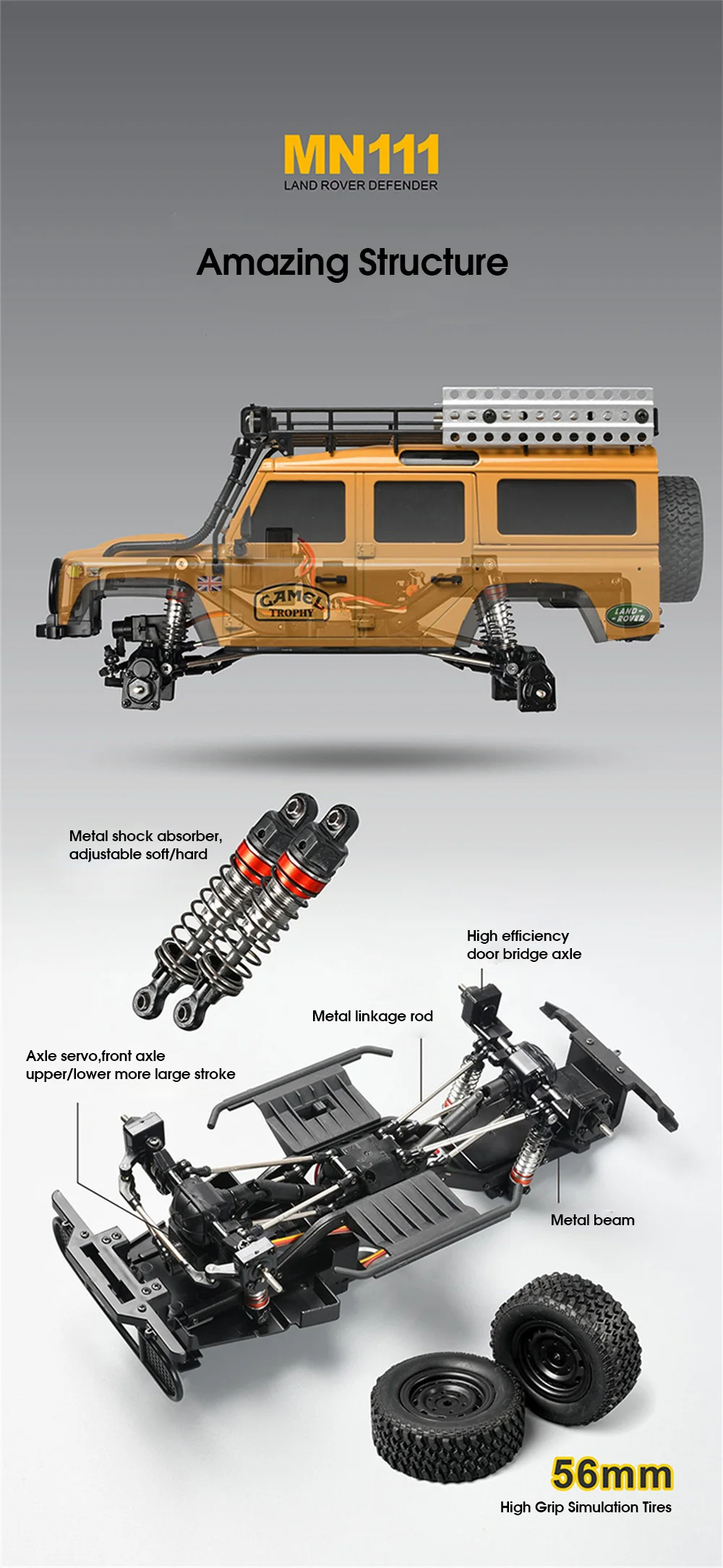 MN111
LAND ROVER DEFENDER

Amazing Structure

CAMEL TROPHY

LAND ROVER

Metal shock absorber, adjustable soft/hard

High efficiency door bridge axle

Metal linkage rod

Axle servo,front axle upper/lower more large stroke

Metal beam

56mm
High Grip Simulation Tires