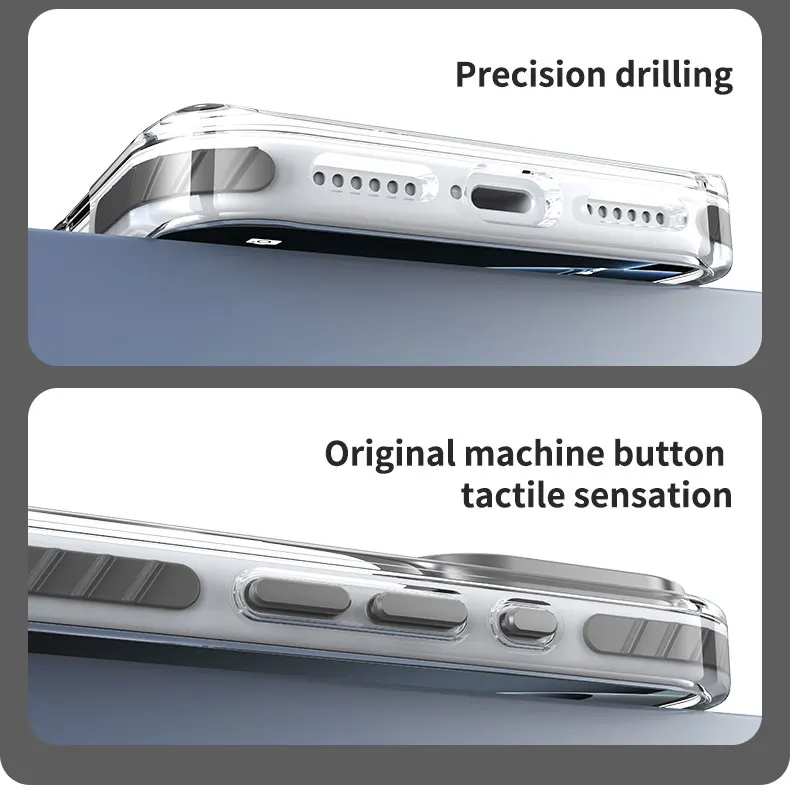 Precision drilling

Original machine button tactile sensation