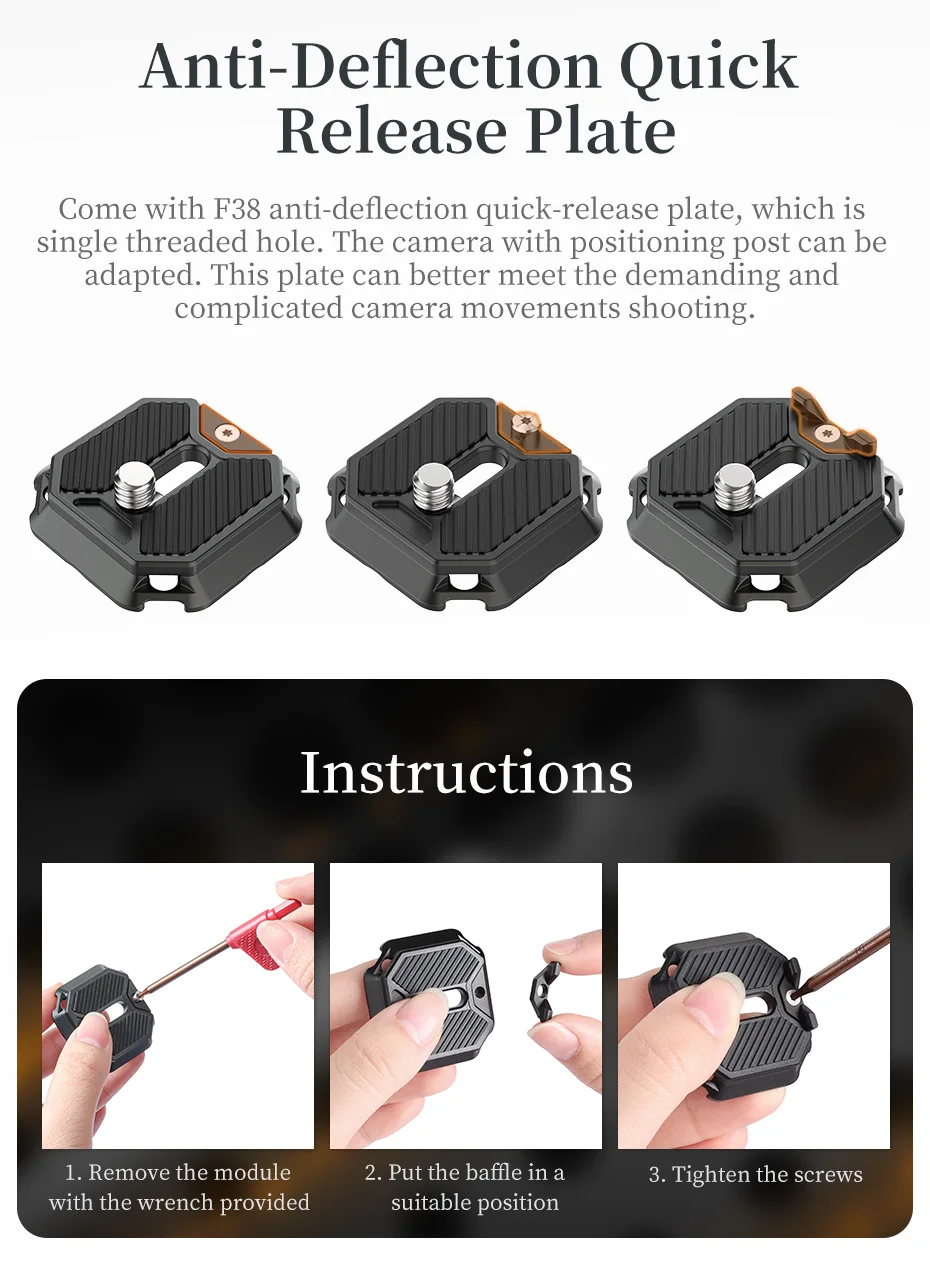 Anti-Deflection Quick Release Plate

Come with F38 anti-deflection quick-release plate, which is single threaded hole. The camera with positioning post can be adapted. This plate can better meet the demanding and complicated camera movements shooting.

Instructions

1. Remove the module with the wrench provided

2. Put the baffle in a suitable position

3. Tighten the screws