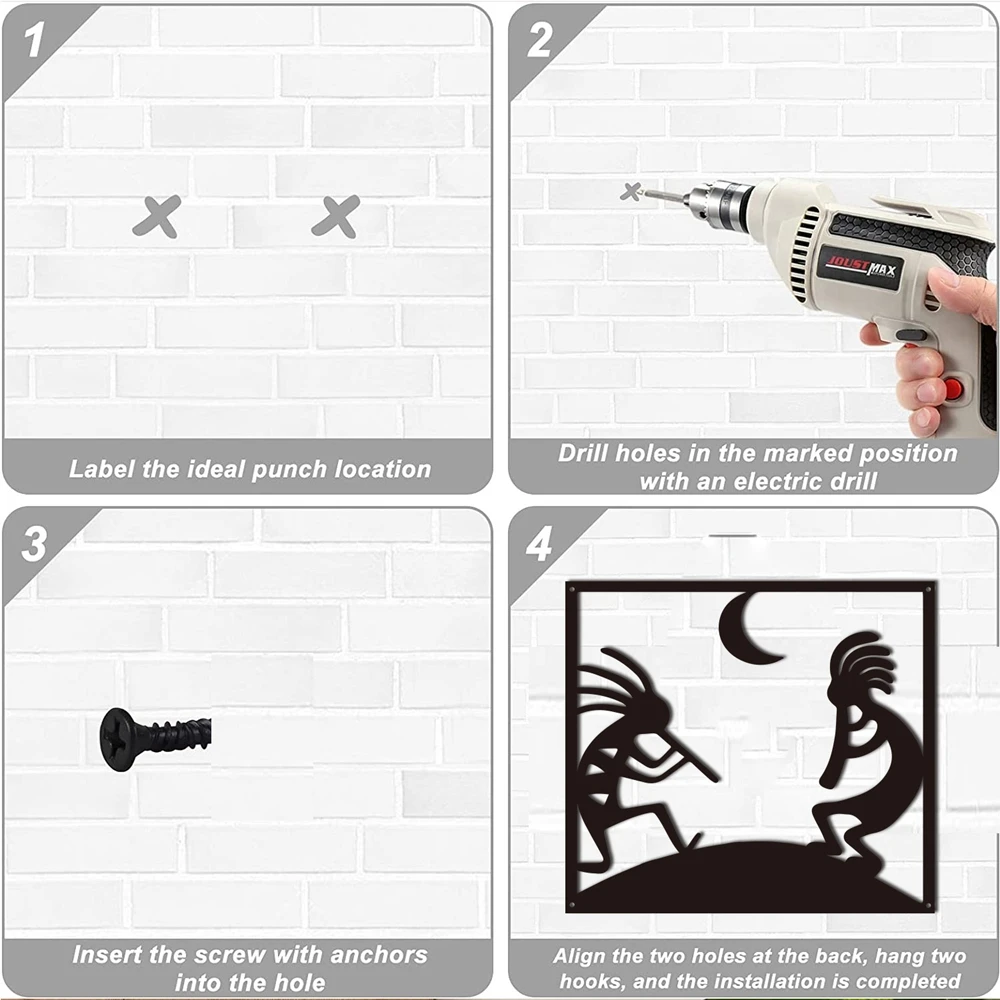 1

Label the ideal punch location

2

JOUSTMAX

Drill holes in the marked position with an electric drill

3

Insert the screw with anchors into the hole

4

Align the two holes at the back, hang two hooks, and the installation is completed