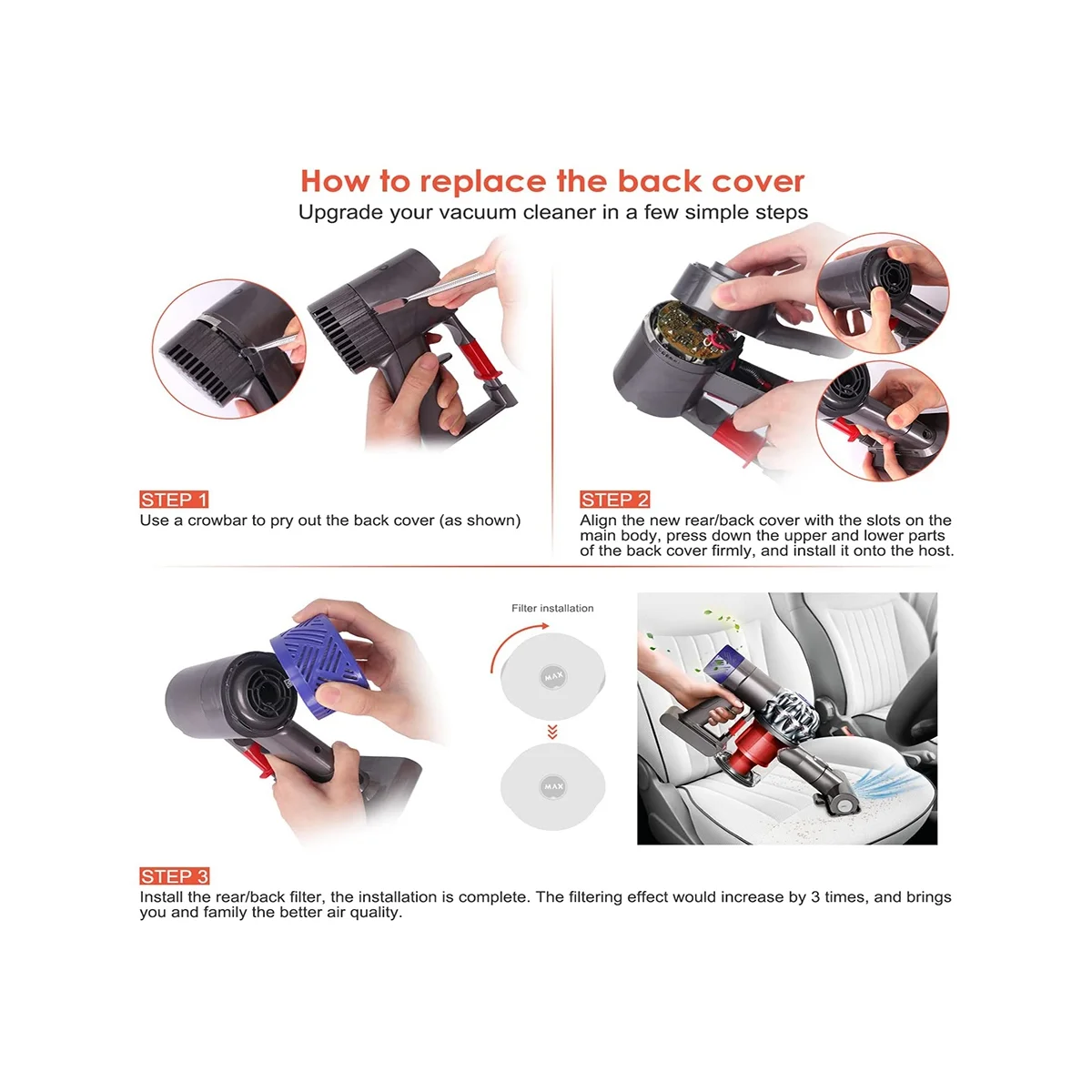 How to replace the back cover
Upgrade your vacuum cleaner in a few simple steps

STEP 1
Use a crowbar to pry out the back cover (as shown)

STEP 2
Align the new rear/back cover with the slots on the main body, press down the upper and lower parts of the back cover firmly, and install it onto the host.

Filter installation

MAX

MAX

STEP 3
Install the rear/back filter, the installation is complete. The filtering effect would increase by 3 times, and brings you and family the better air quality.