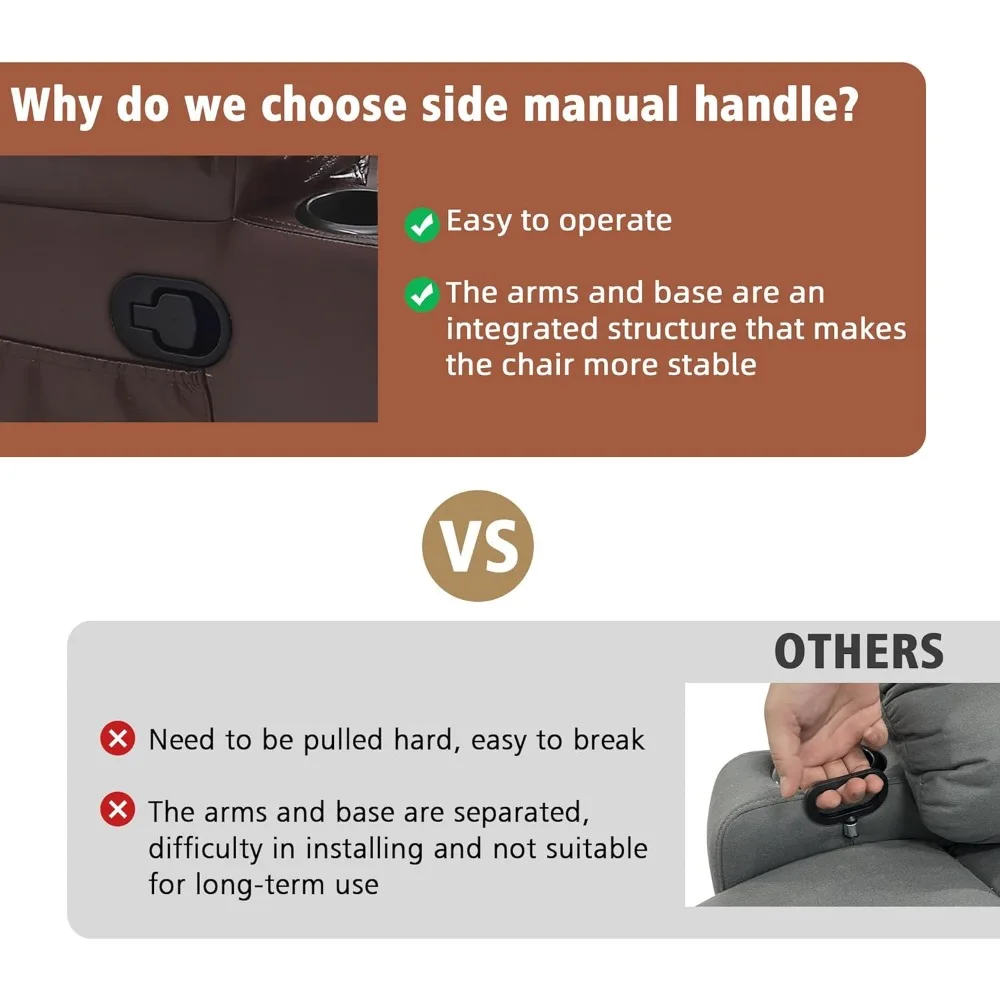 Why do we choose side manual handle?

Easy to operate

The arms and base are an integrated structure that makes the chair more stable

VS

OTHERS

Need to be pulled hard, easy to break

The arms and base are separated, difficulty in installing and not suitable for long-term use