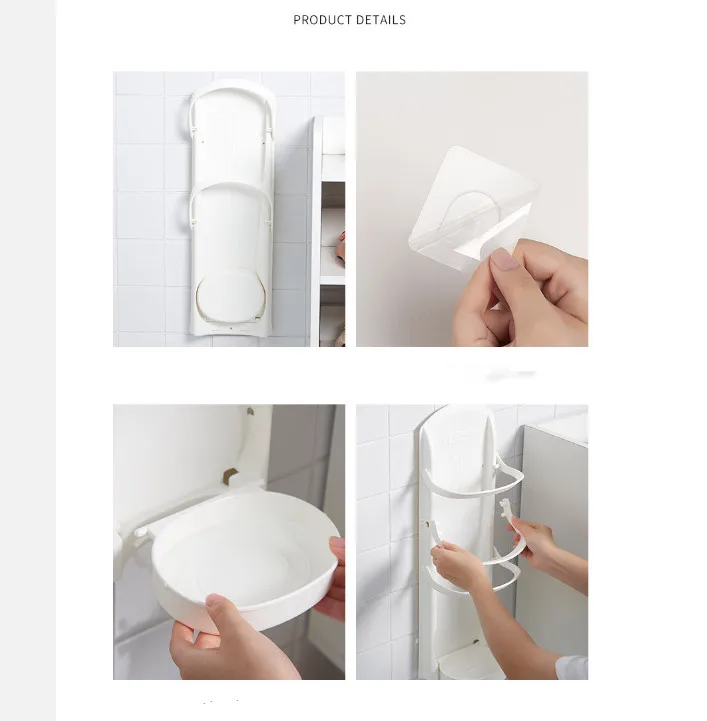 PRODUCT DETAILS