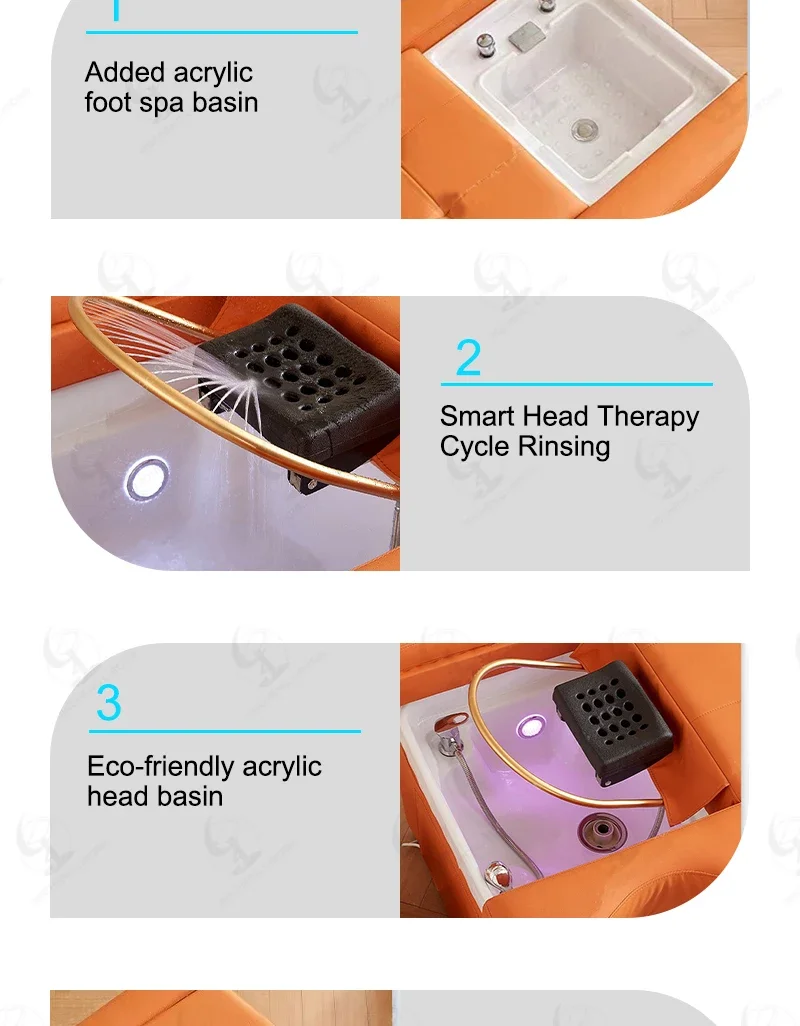 1

Added acrylic foot spa basin

2

Smart Head Therapy Cycle Rinsing

3

Eco-friendly acrylic head basin