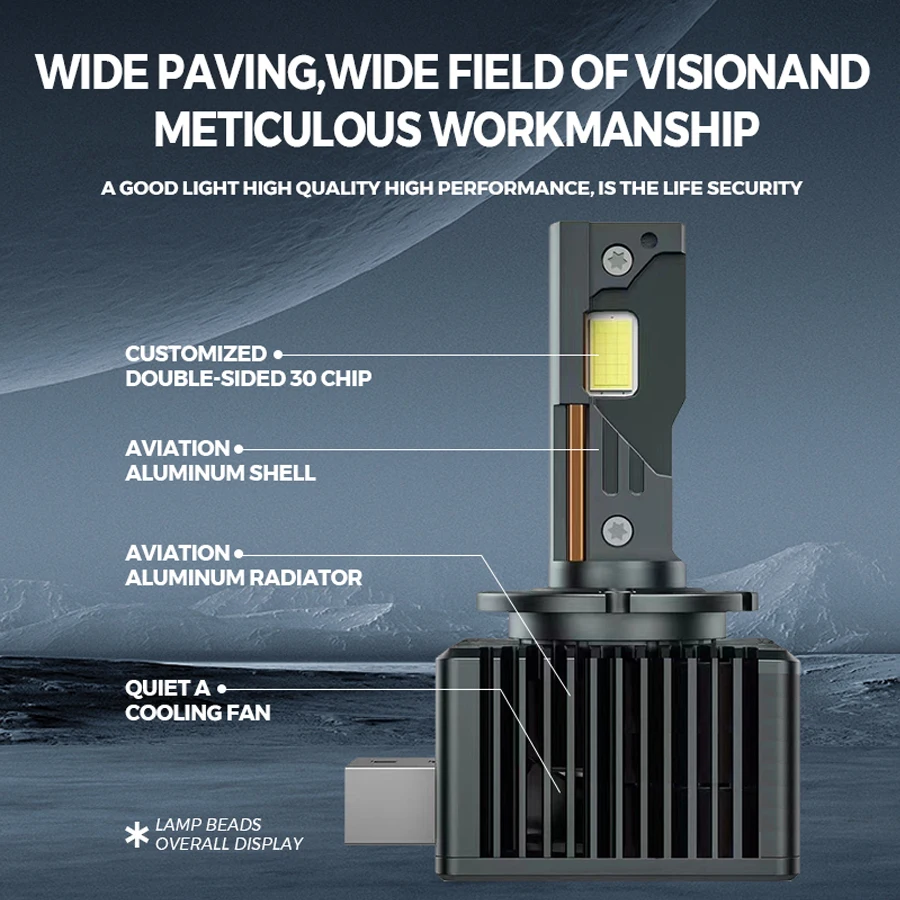 WIDE PAVING,WIDE FIELD OF VISIONAND METICULOUS WORKMANSHIP

A GOOD LIGHT HIGH QUALITY HIGH PERFORMANCE, IS THE LIFE SECURITY

CUSTOMIZED DOUBLE-SIDED 30 CHIP

AVIATION ALUMINUM SHELL

AVIATION ALUMINUM RADIATOR

QUIET A COOLING FAN

* LAMP BEADS OVERALL DISPLAY