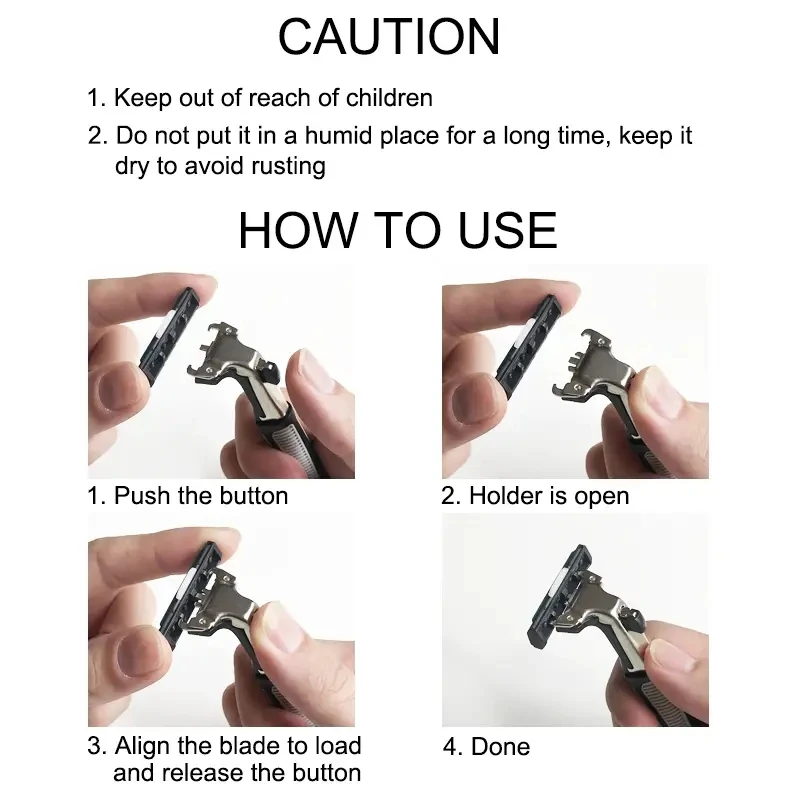 CAUTION

1. Keep out of reach of children

2. Do not put it in a humid place for a long time, keep it dry to avoid rusting

HOW TO USE

1. Push the button

2. Holder is open

3. Align the blade to load and release the button

4. Done