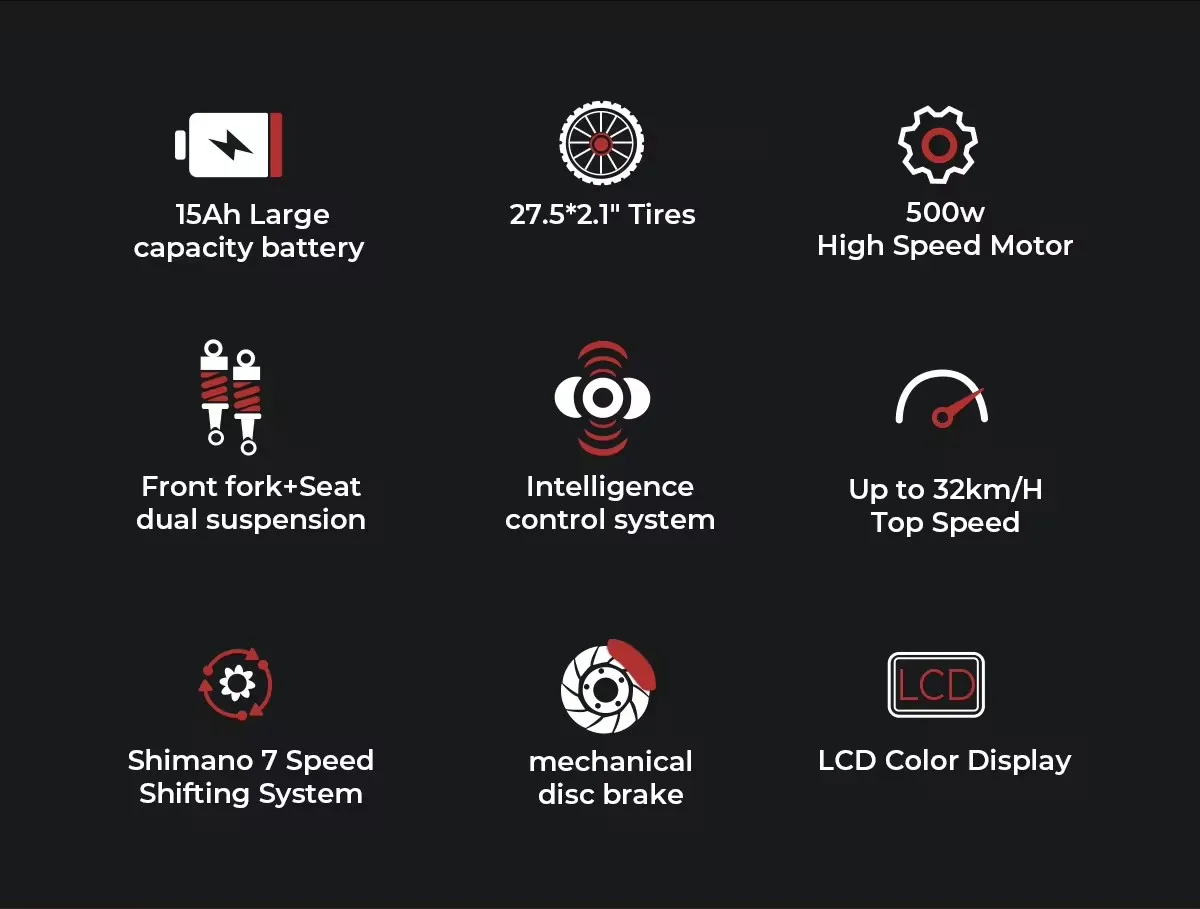 15Ah Large capacity battery

27.5*2.1" Tires

500w
High Speed Motor

Front fork+Seat dual suspension

Intelligence control system

Up to 32km/H
Top Speed

Shimano 7 Speed Shifting System

mechanical disc brake

LCD

LCD Color Display