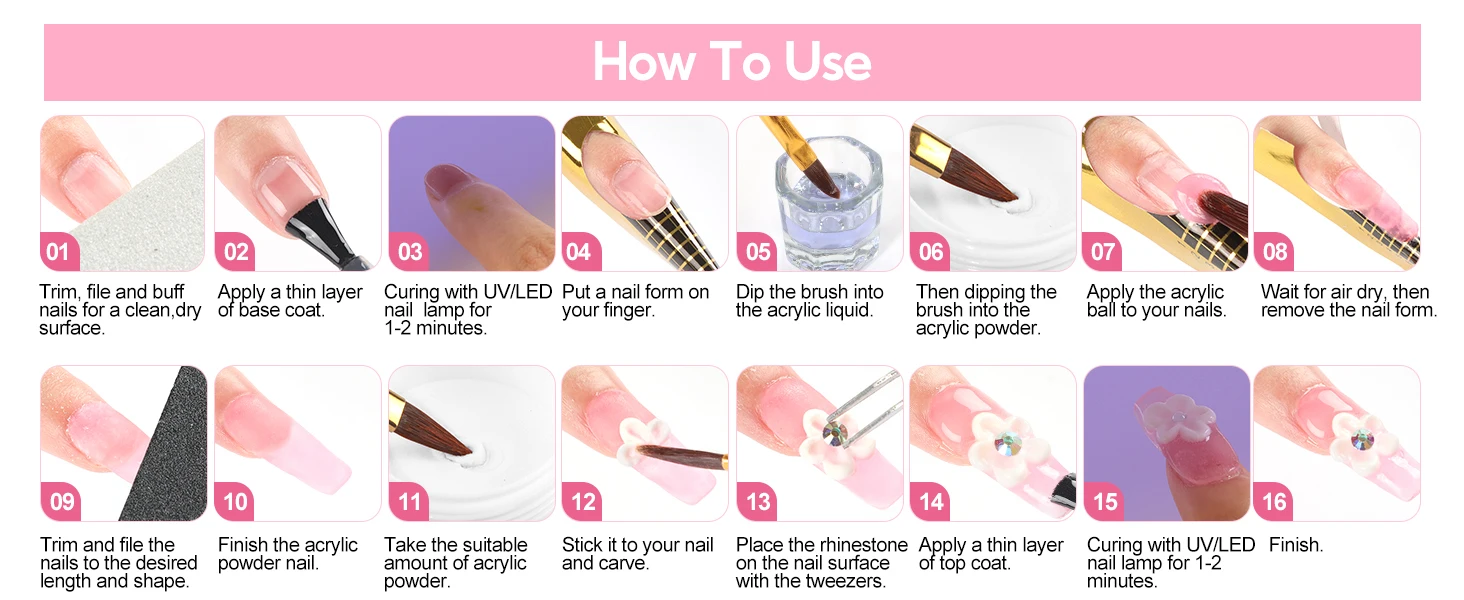 How To Use

01
Trim, file and buff nails for a clean,dry surface.

02
Apply a thin layer of base coat.

03
Curing with UV/LED nail lamp for 1-2 minutes.

04
Put a nail form on your finger.

05
Dip the brush into the acrylic liquid.

06
Then dipping the brush into the acrylic powder.

07
Apply the acrylic ball to your nails.

08
Wait for air dry, then remove the nail form.

09
Trim and file the nails to the desired length and shape.

10
Finish the acrylic powder nail.

11
Take the suitable amount of acrylic powder.

12
Stick it to your nail and carve.

13
Place the rhinestone on the nail surface with the tweezers.

14
Apply a thin layer of top coat.

15
Curing with UV/LED nail lamp for 1-2 minutes.

16
Finish.