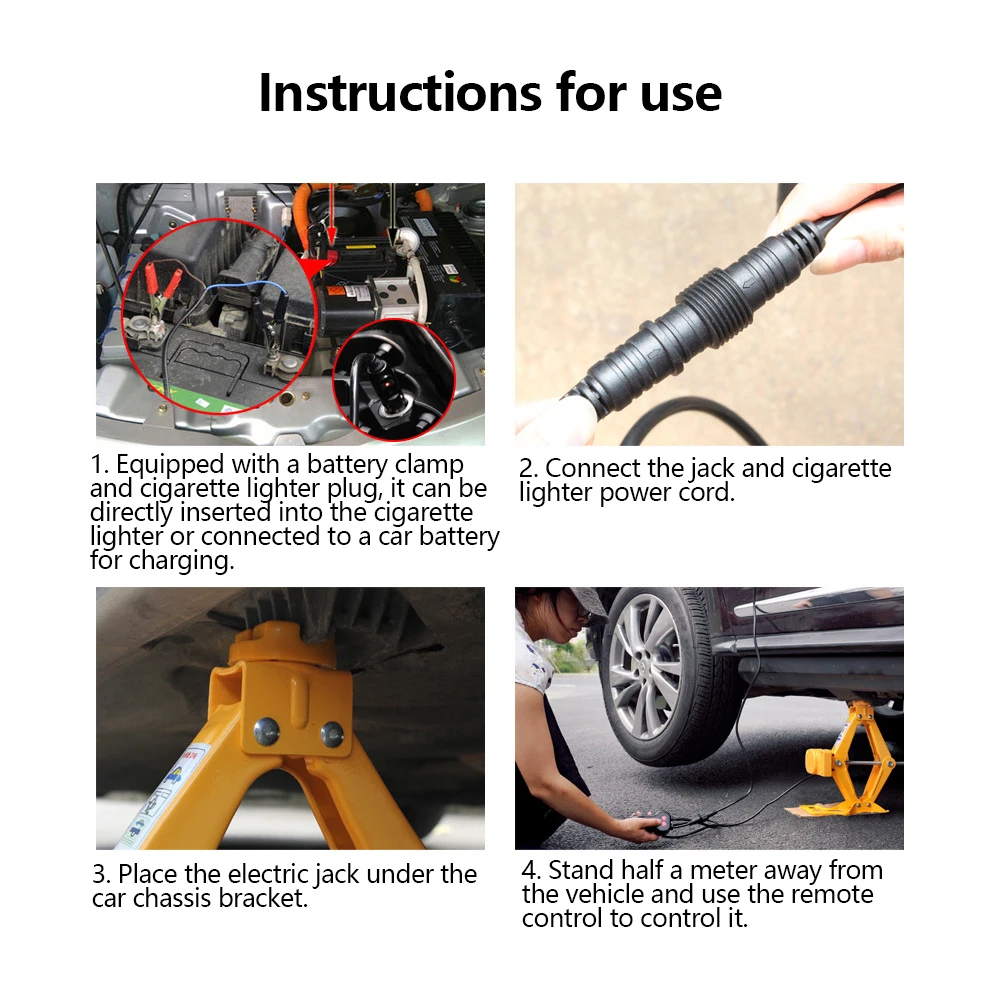 Instructions for use

1. Equipped with a battery clamp and cigarette lighter plug, it can be directly inserted into the cigarette lighter or connected to a car battery for charging.

2. Connect the jack and cigarette lighter power cord.

3. Place the electric jack under the car chassis bracket.

4. Stand half a meter away from the vehicle and use the remote control to control it.