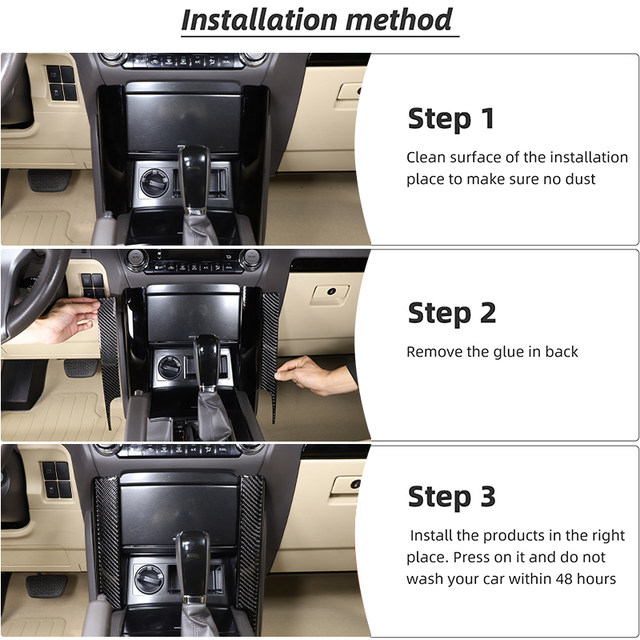 Installation method

Step 1

Clean surface of the installation place to make sure no dust

Step 2

Remove the glue in back

Step 3

Install the products in the right place. Press on it and do not wash your car within 48 hours