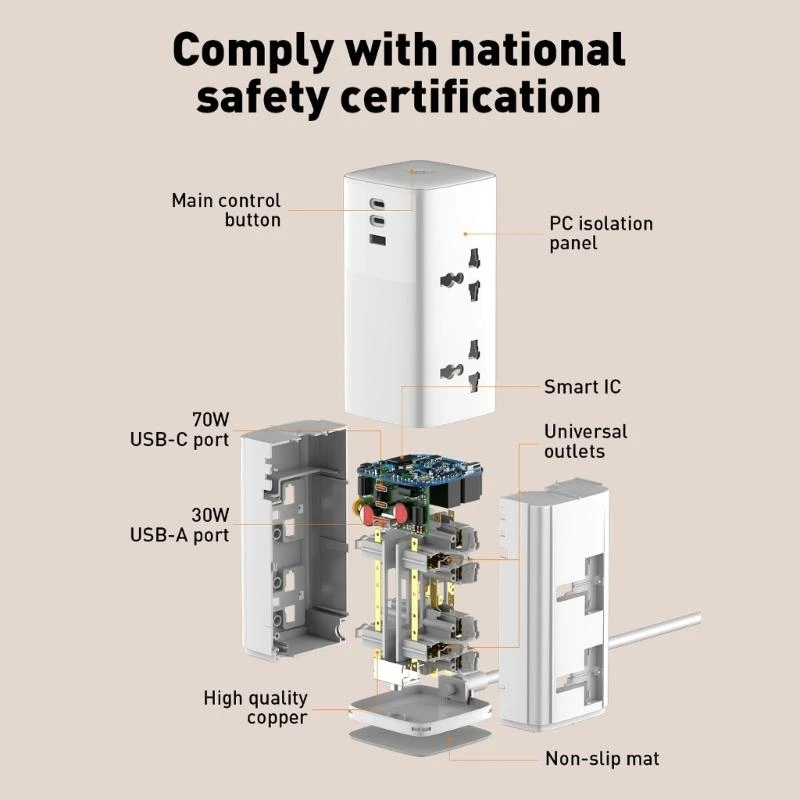 Comply with national safety certification

Main control button

PC isolation panel

Smart IC

70W USB-C port

Universal outlets

30W USB-A port

High quality copper

Non-slip mat