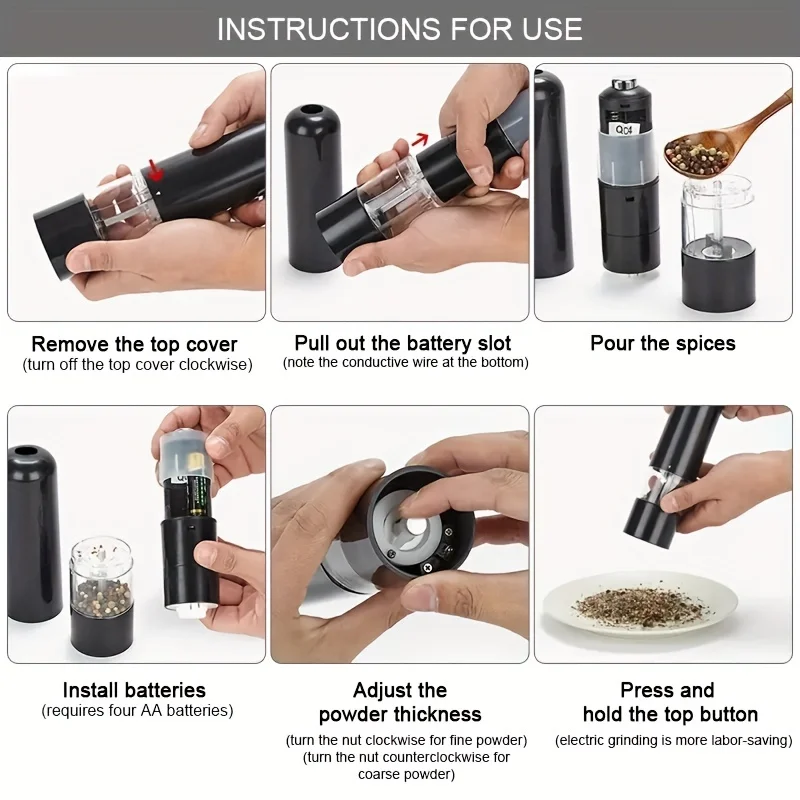 INSTRUCTIONS FOR USE

QC4

Remove the top cover
(turn off the top cover clockwise)

Pull out the battery slot
(note the conductive wire at the bottom)

Pour the spices

Install batteries
(requires four AA batteries)

Adjust the powder thickness
(turn the nut clockwise for fine powder)
(turn the nut counterclockwise for coarse powder)

Press and hold the top button
(electric grinding is more labor-saving)