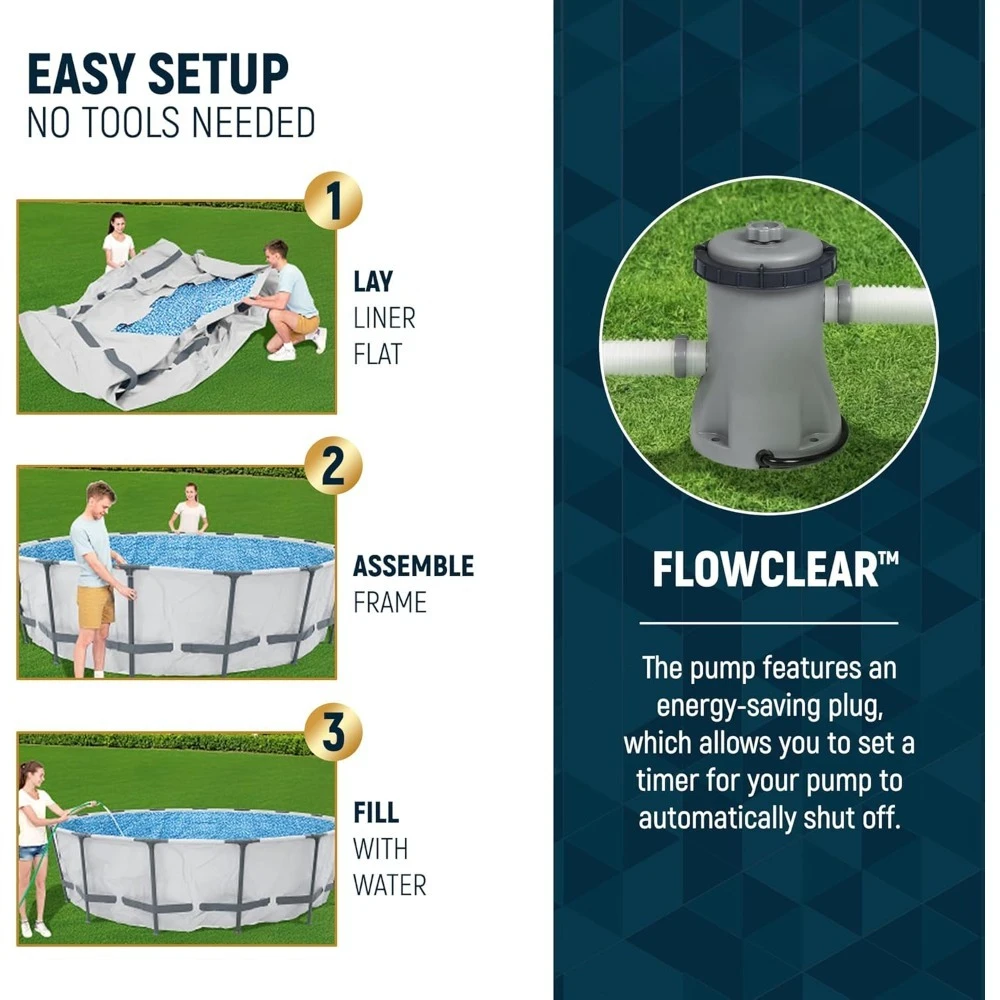 EASY SETUP
NO TOOLS NEEDED

1

LAY
LINER
FLAT

2

ASSEMBLE
FRAME

3

FILL
WITH
WATER

FLOWCLEAR™

The pump features an energy-saving plug, which allows you to set a timer for your pump to automatically shut off.