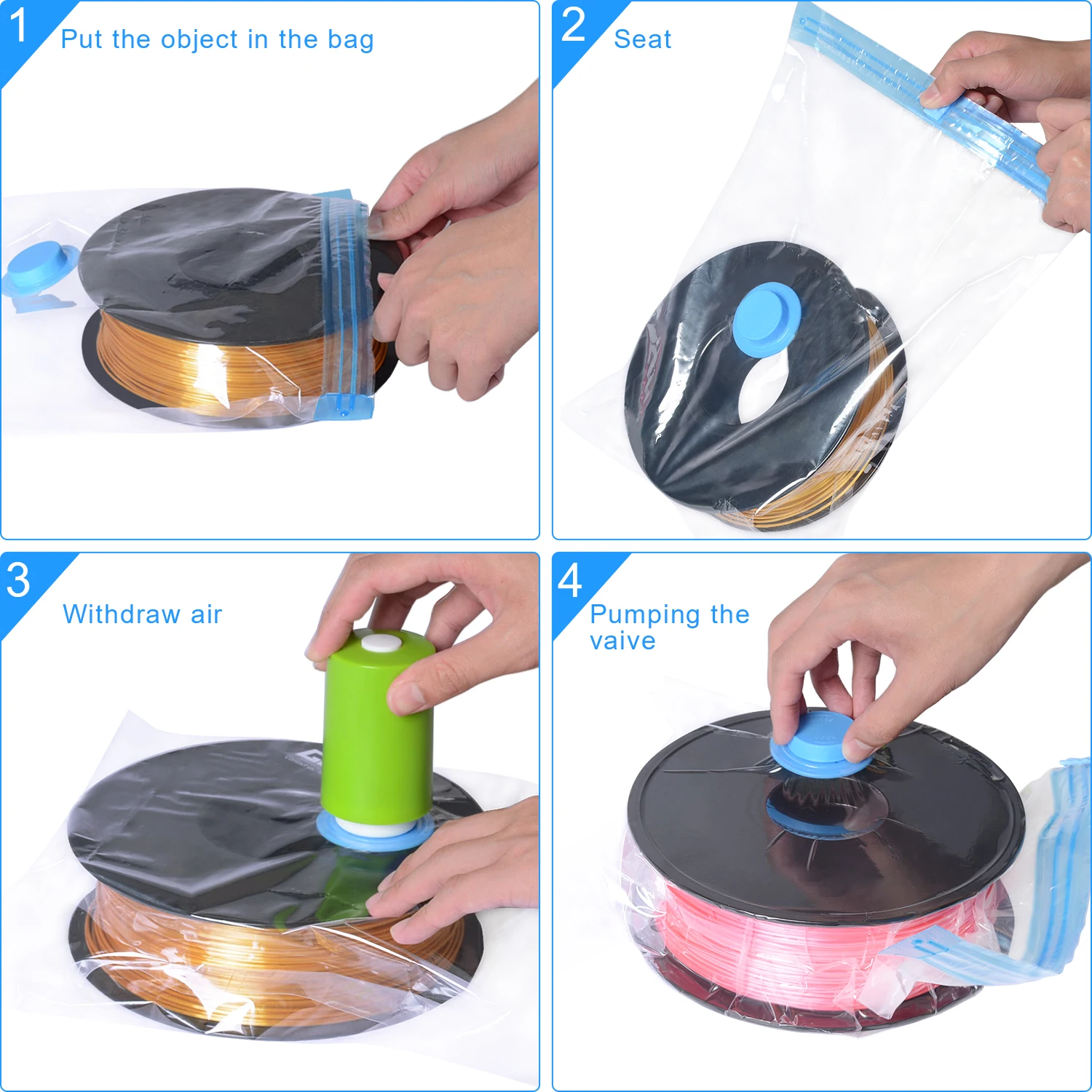 1 Put the object in the bag

2 Seat

3 Withdraw air

4 Pumping the vaive