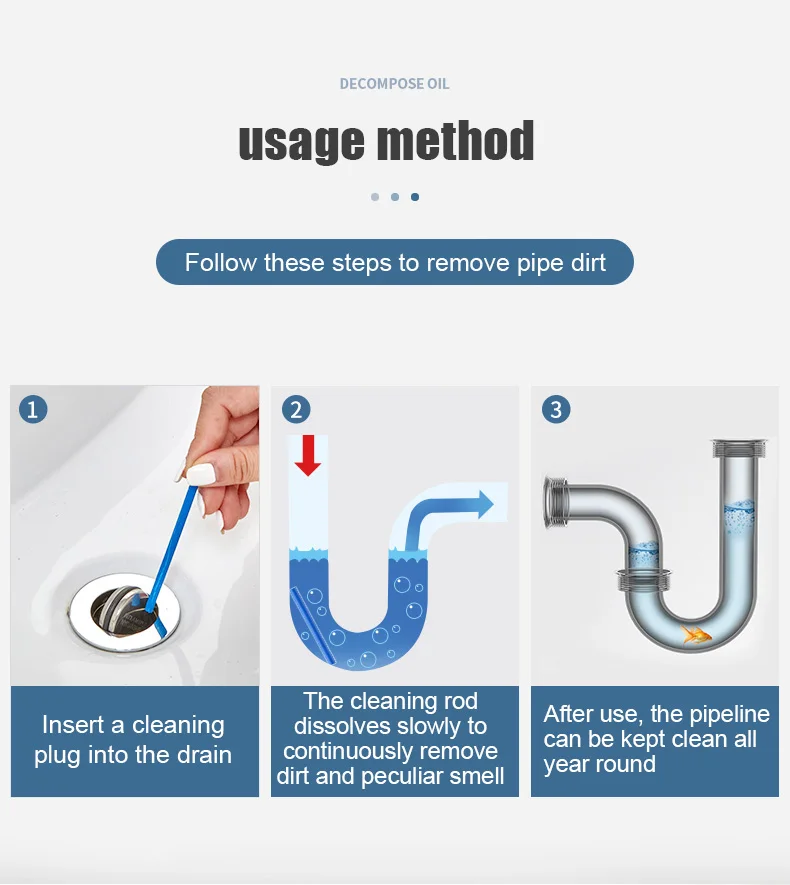 DECOMPOSE OIL

usage method

Follow these steps to remove pipe dirt

1

Insert a cleaning plug into the drain

2

The cleaning rod dissolves slowly to continuously remove dirt and peculiar smell

3

After use, the pipeline can be kept clean all year round